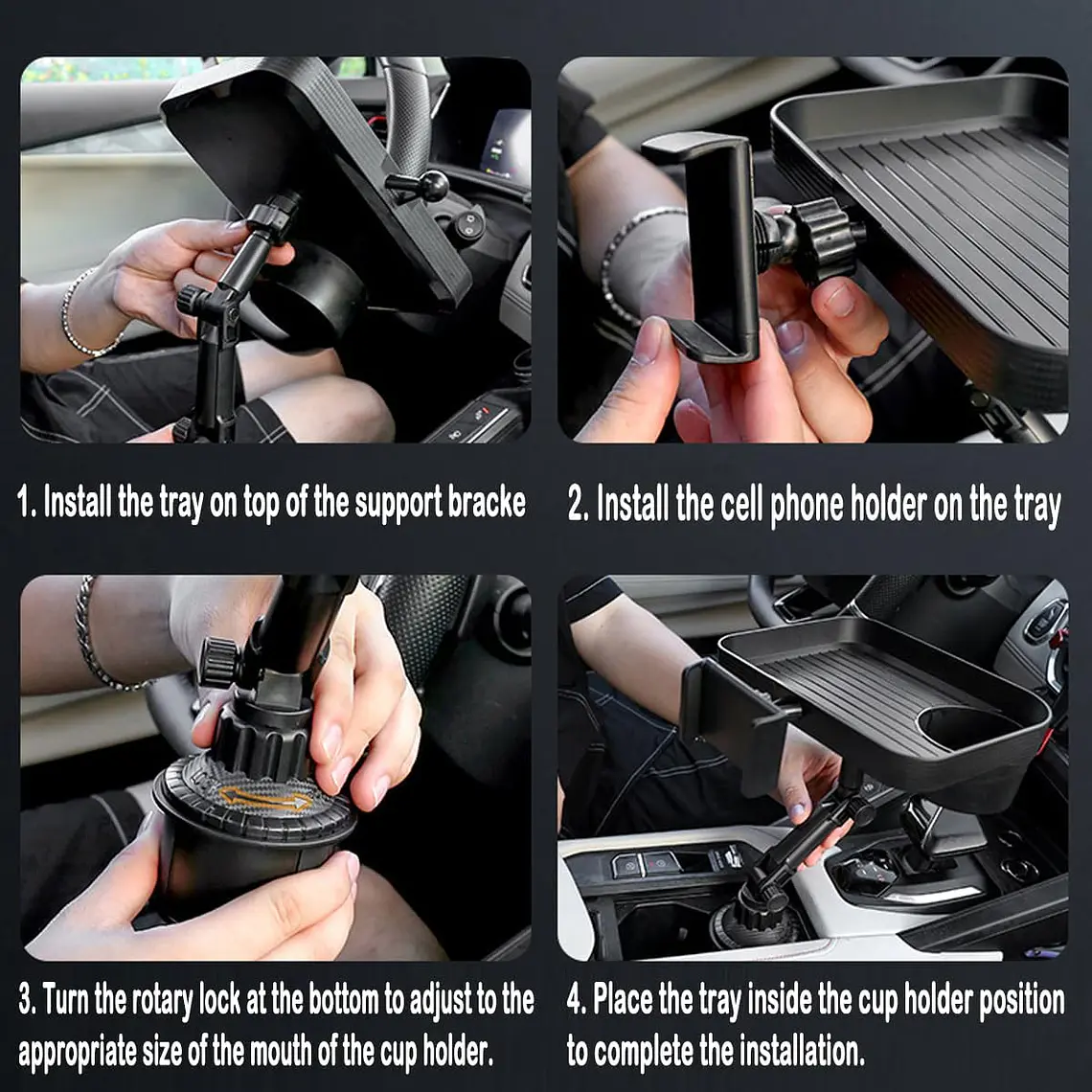 1. Install the tray on top of the support bracke

2. Install the cell phone holder on the tray

3. Turn the rotary lock at the bottom to adjust to the appropriate size of the mouth of the cup holder.

4. Place the tray inside the cup holder position to complete the installation.