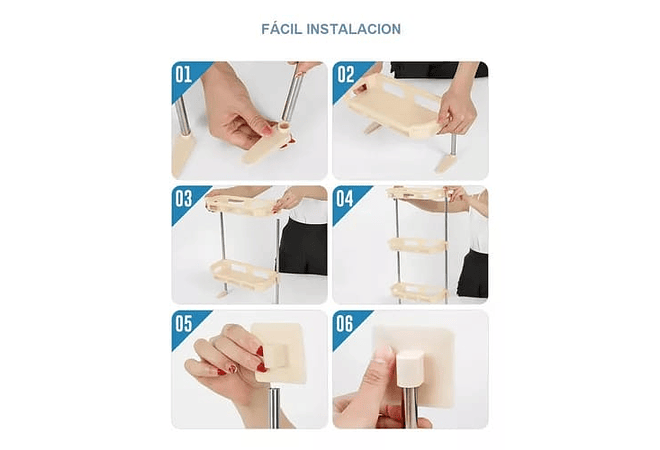 FÁCIL INSTALACION

01

02

03

04

05

06