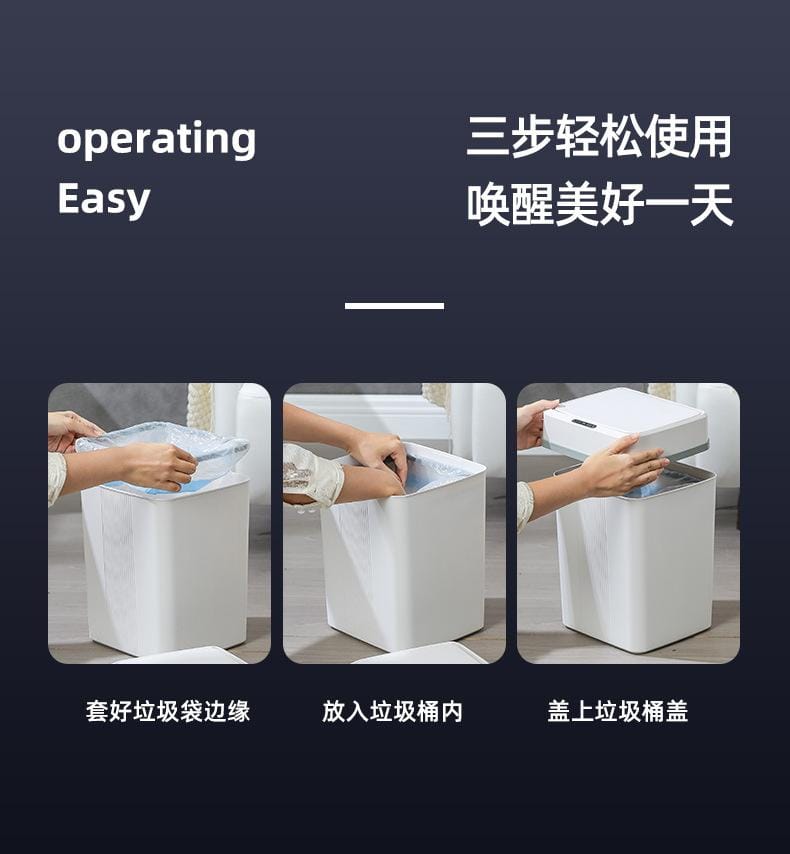 operating
Easy

三步轻松使用
唤醒美好一天

套好垃圾袋边缘

放入垃圾桶内

盖上垃圾桶盖