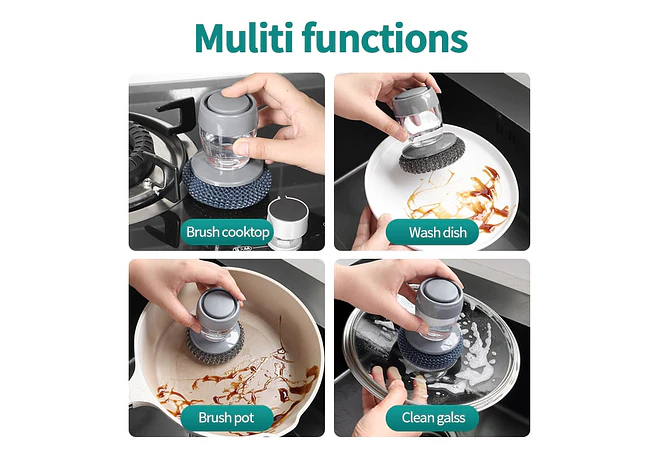 Muliti functions

Brush cooktop

Wash dish

Brush pot

Clean galss