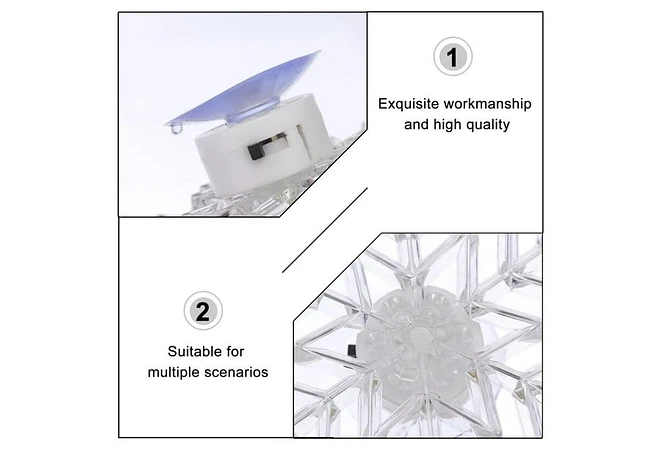 1

Exquisite workmanship and high quality

2

Suitable for multiple scenarios