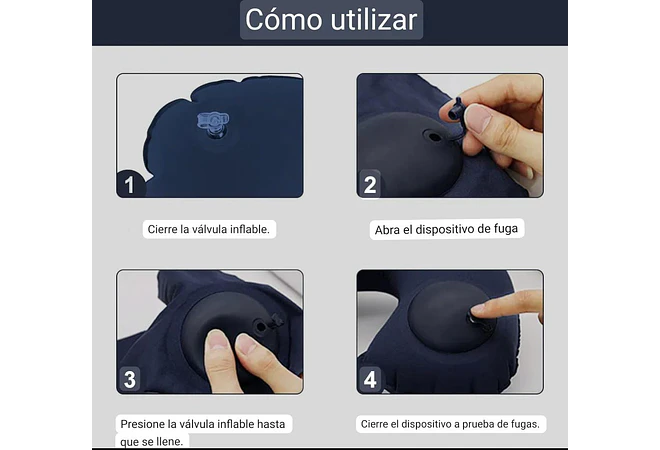 Cómo utilizar

1

Cierre la válvula inflable.

2

Abra el dispositivo de fuga

3

Presione la válvula inflable hasta que se llene.

4

Cierre el dispositivo a prueba de fugas.