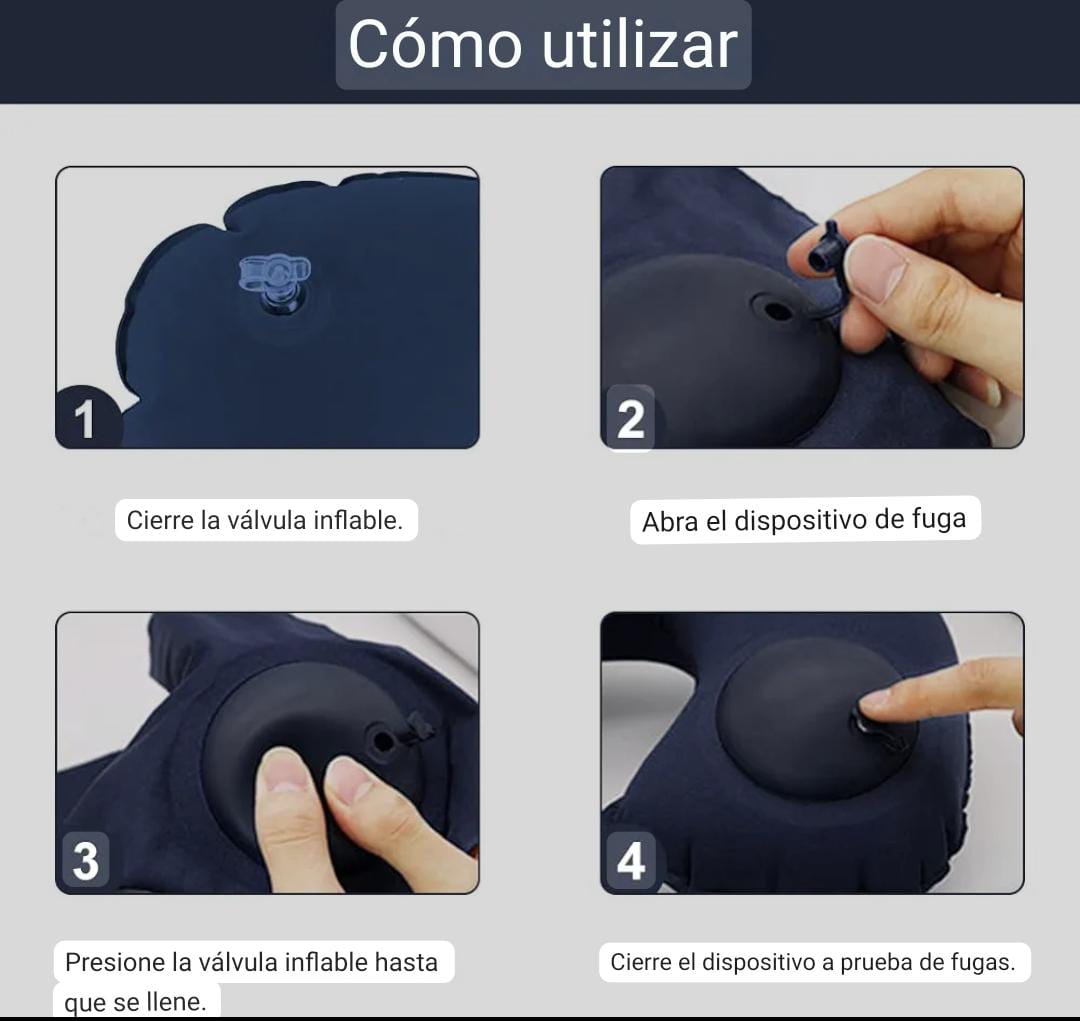 Cómo utilizar

1

Cierre la válvula inflable.

2

Abra el dispositivo de fuga

3

Presione la válvula inflable hasta que se llene.

4

Cierre el dispositivo a prueba de fugas.