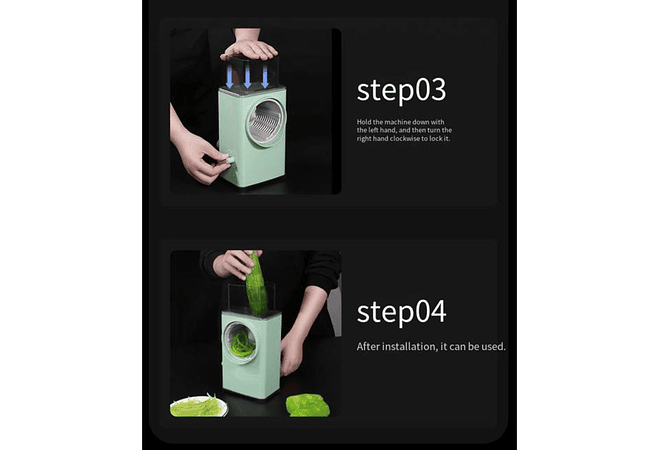 step03

Hold the machine down with the left hand, and then turn the right hand clockwise to lock it.

step04

After installation, it can be used.