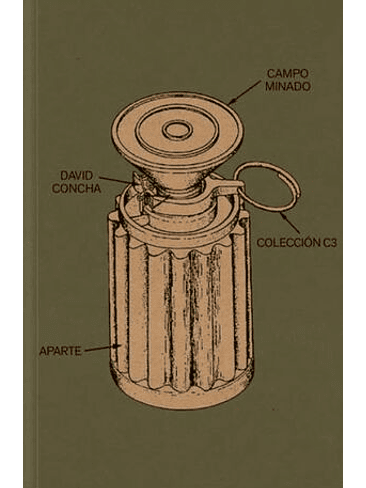 CAMPO
MINADO

DAVID
CONCHA

COLECCIÓN C3

APARTE