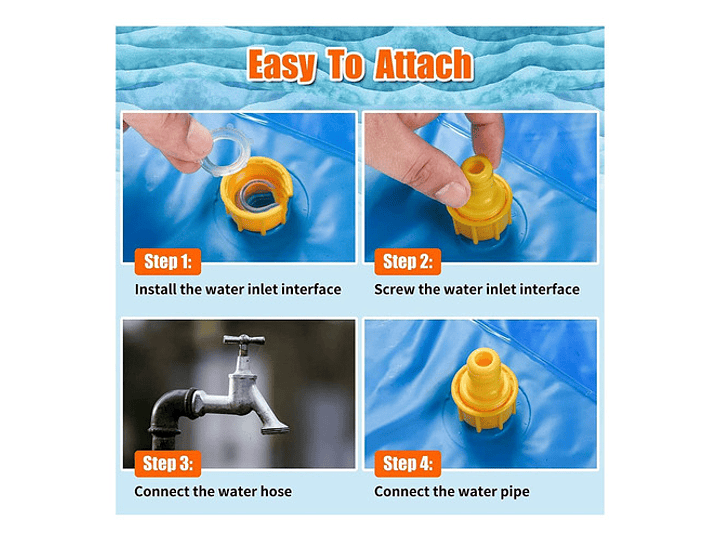 Easy To Attach

Step 1:
Install the water inlet interface

Step 2:
Screw the water inlet interface

Step 3:
Connect the water hose

Step 4:
Connect the water pipe