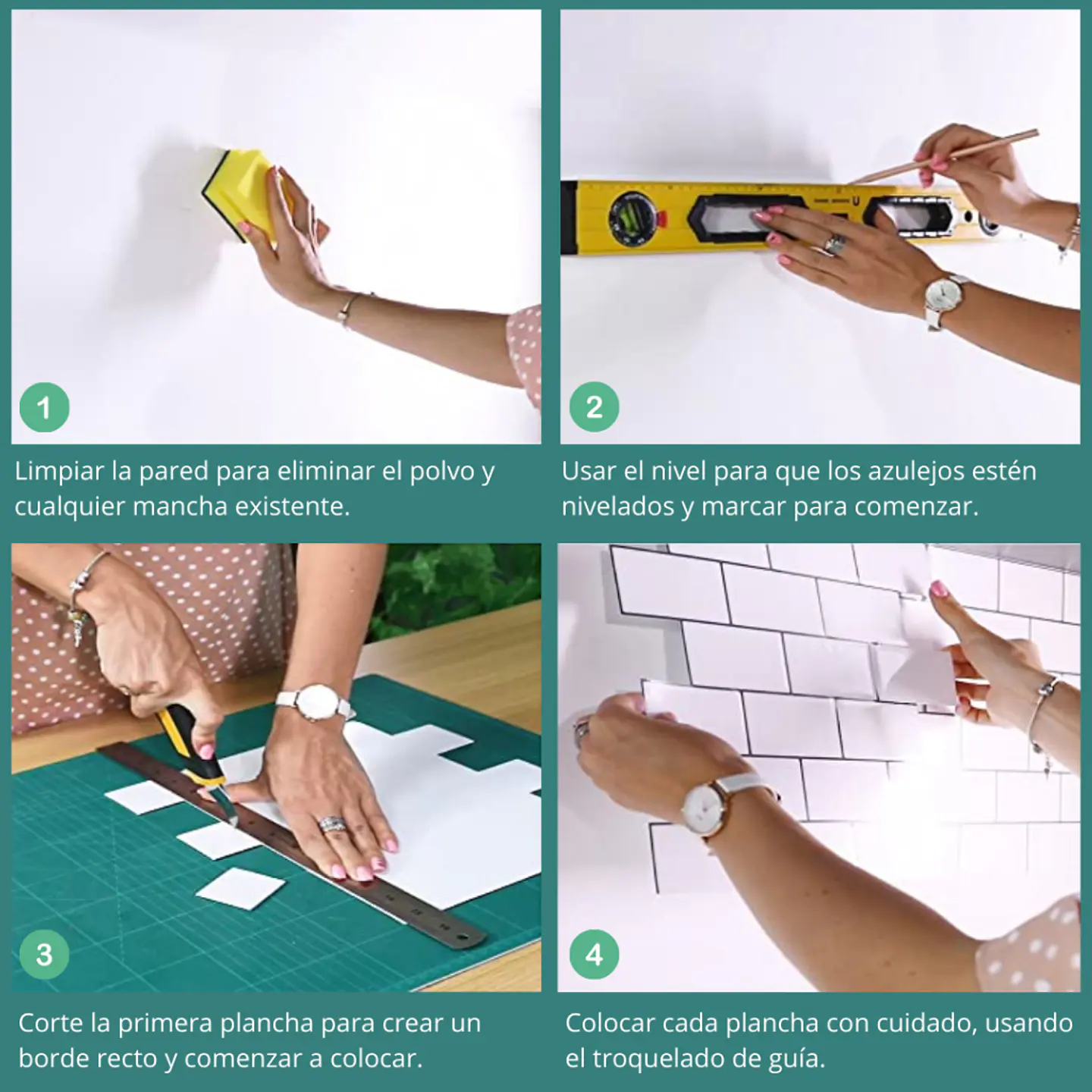 1

Limpiar la pared para eliminar el polvo y cualquier mancha existente.

2

Usar el nivel para que los azulejos estén nivelados y marcar para comenzar.

3

Corte la primera plancha para crear un borde recto y comenzar a colocar.

4

Colocar cada plancha con cuidado, usando el troquelado de guía.