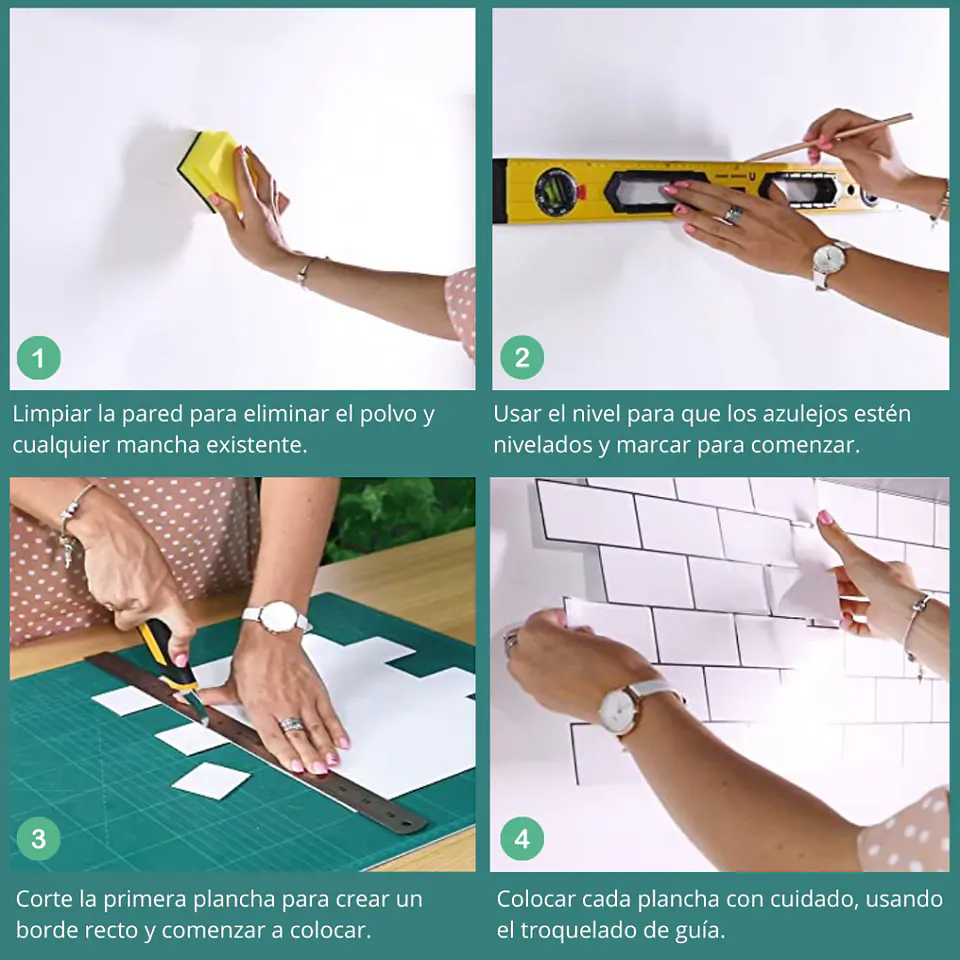 1

Limpiar la pared para eliminar el polvo y cualquier mancha existente.

2

Usar el nivel para que los azulejos estén nivelados y marcar para comenzar.

3

Corte la primera plancha para crear un borde recto y comenzar a colocar.

4

Colocar cada plancha con cuidado, usando el troquelado de guía.