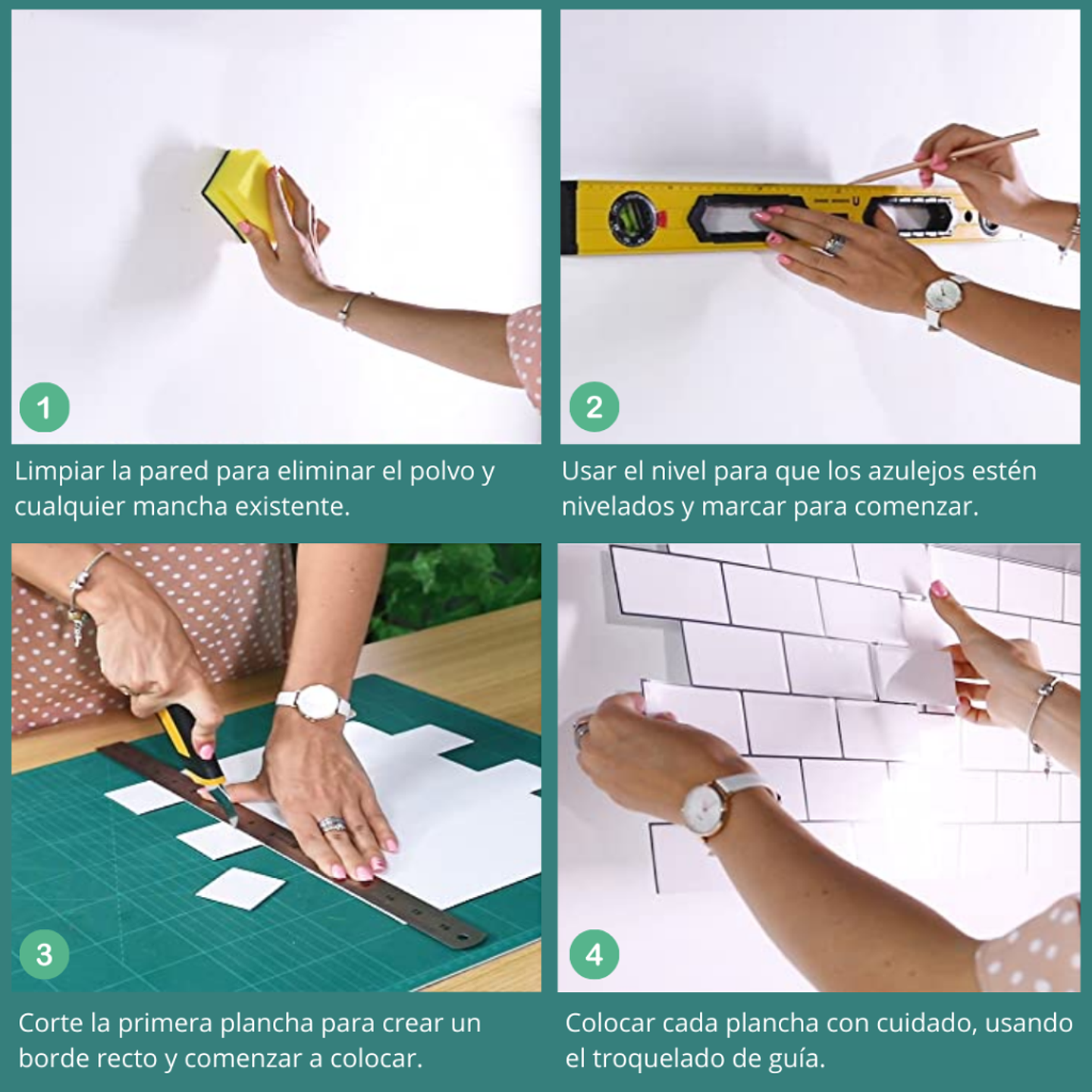 1

Limpiar la pared para eliminar el polvo y cualquier mancha existente.

2

Usar el nivel para que los azulejos estén nivelados y marcar para comenzar.

3

Corte la primera plancha para crear un borde recto y comenzar a colocar.

4

Colocar cada plancha con cuidado, usando el troquelado de guía.