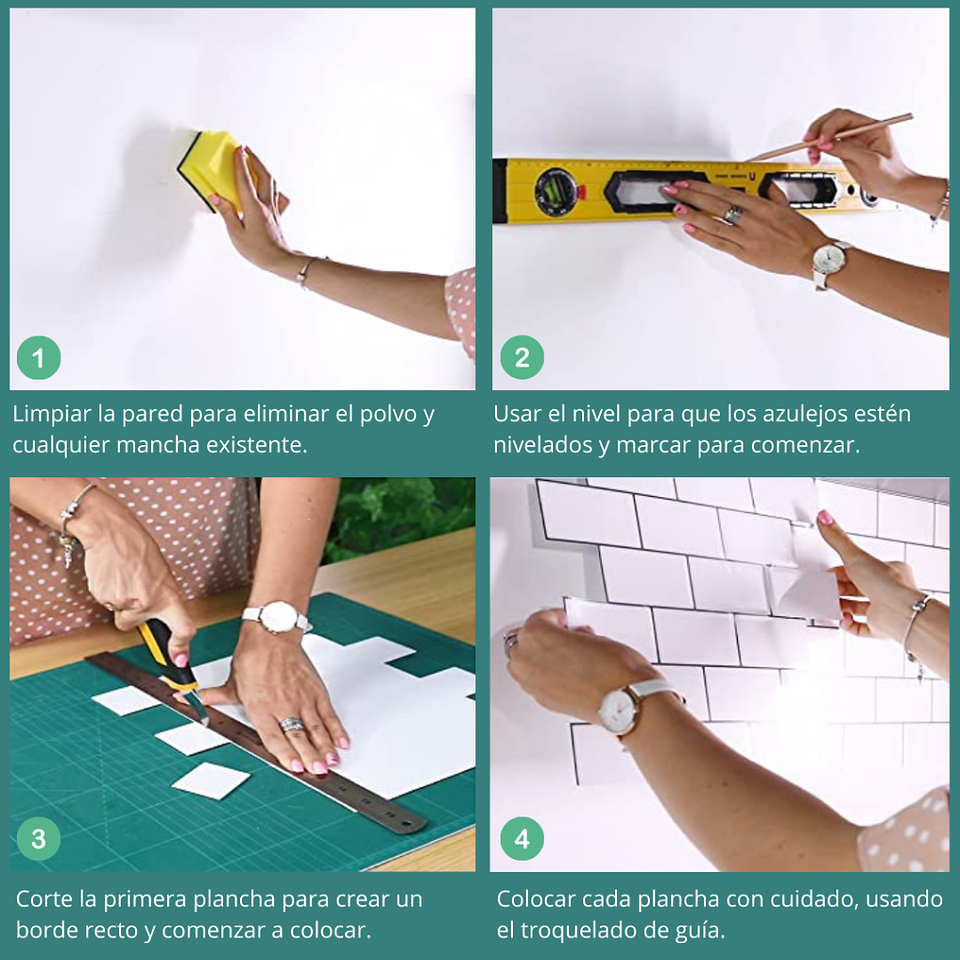 1

Limpiar la pared para eliminar el polvo y cualquier mancha existente.

2

Usar el nivel para que los azulejos estén nivelados y marcar para comenzar.

3

Corte la primera plancha para crear un borde recto y comenzar a colocar.

4

Colocar cada plancha con cuidado, usando el troquelado de guía.