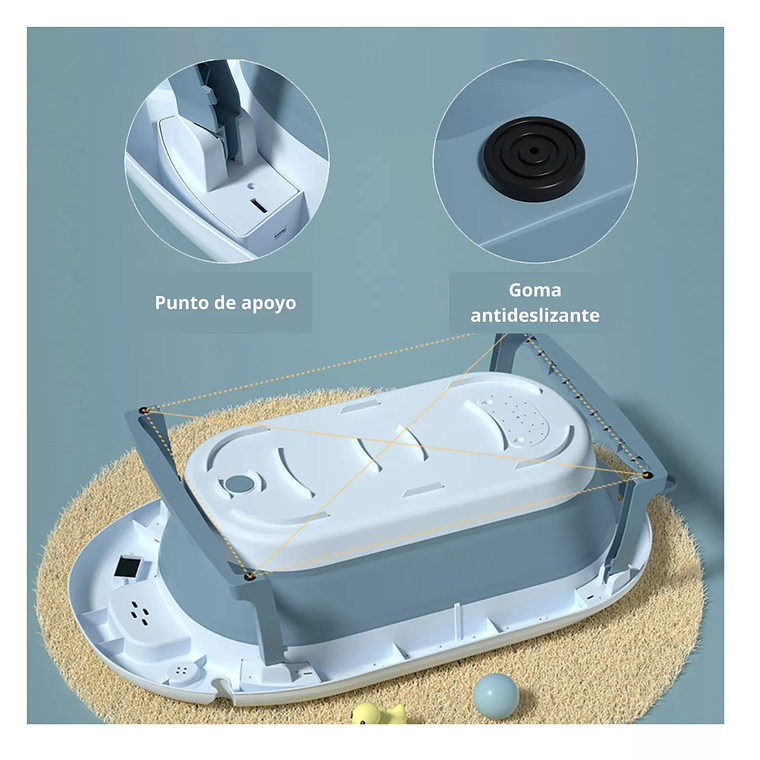 Punto de apoyo

Goma antideslizante