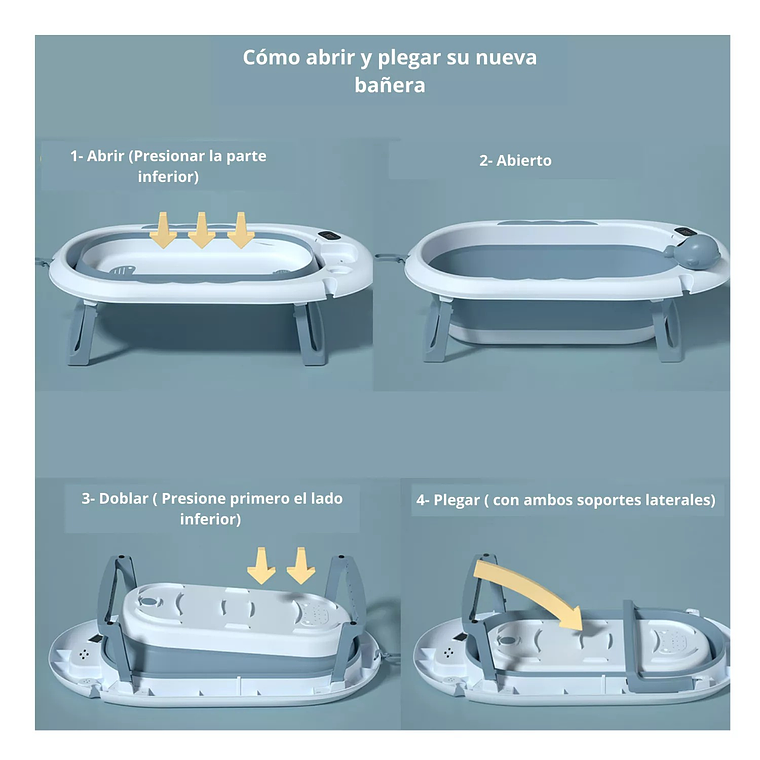 Cómo abrir y plegar su nueva bañera

1- Abrir (Presionar la parte inferior)

2- Abierto

3- Doblar ( Presione primero el lado inferior)

4- Plegar ( con ambos soportes laterales)