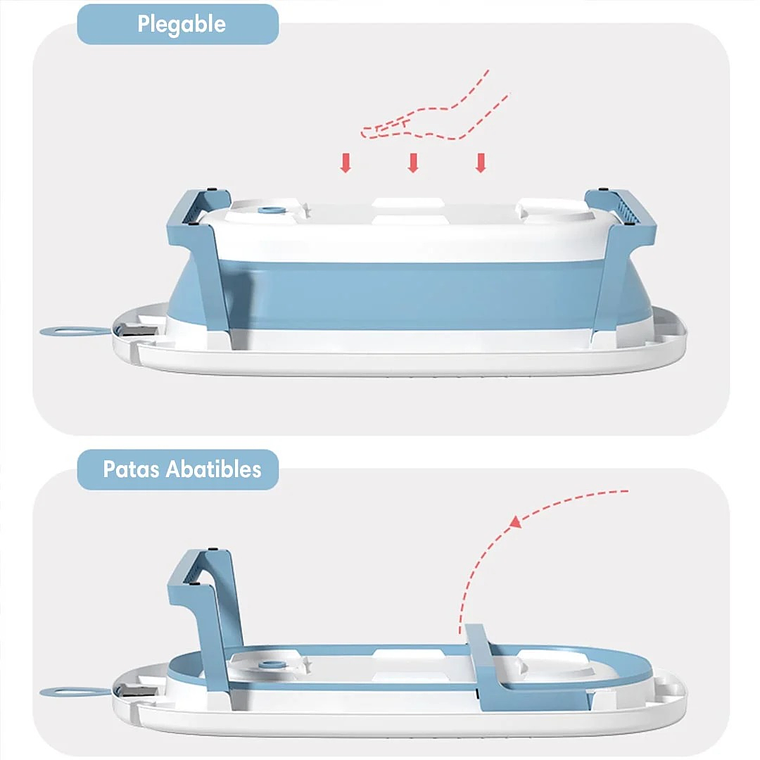 Plegable

Patas Abatibles