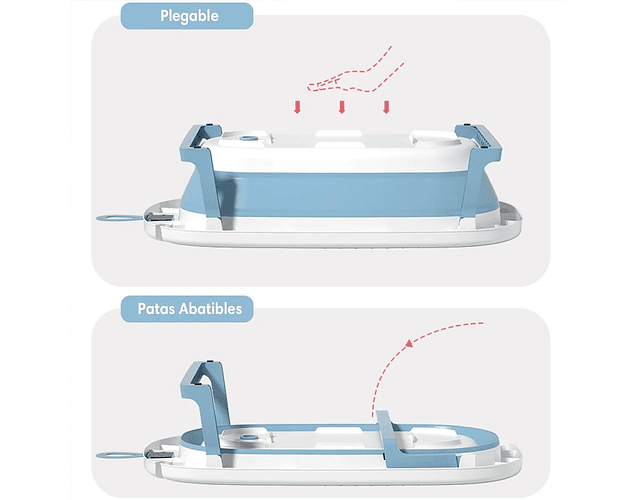 Plegable

Patas Abatibles