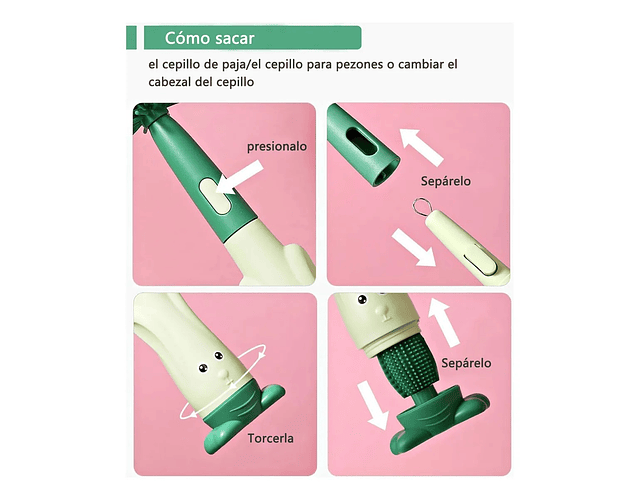 Cómo sacar

el cepillo de paja/el cepillo para pezones o cambiar el cabezal del cepillo

presionalo

Sepárelo

Torcerla

Sepárelo