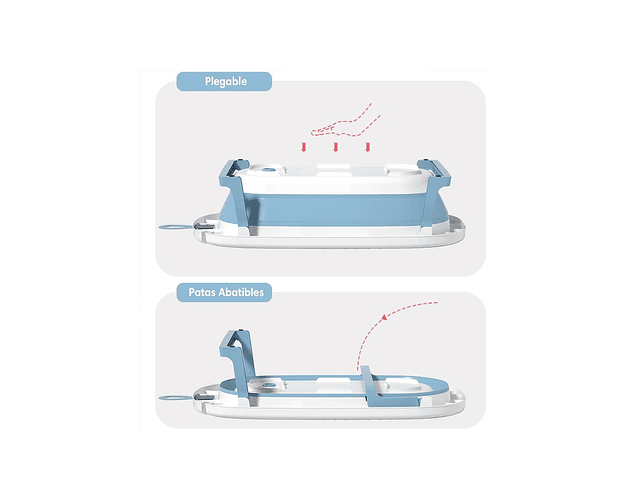 Plegable

Patas Abatibles