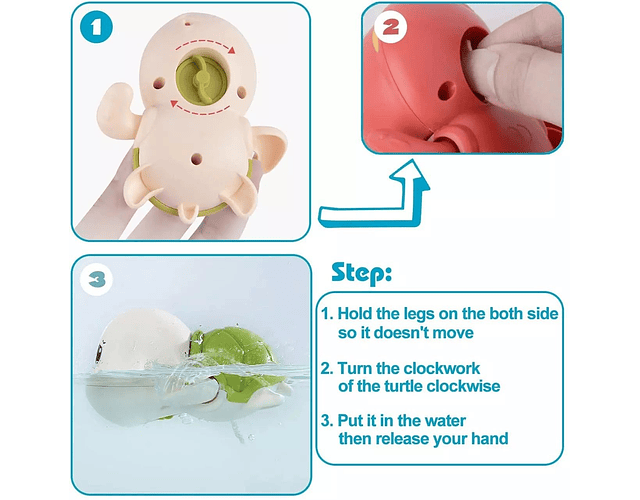 1

2

3

Step:

1. Hold the legs on the both side so it doesn't move

2. Turn the clockwork of the turtle clockwise

3. Put it in the water then release your hand