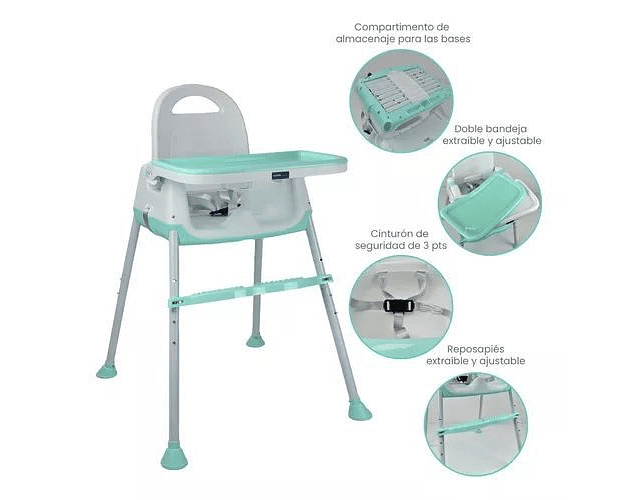 Compartimento de almacenaje para las bases

Doble bandeja extraíble y ajustable

Cinturón de seguridad de 3 pts

Reposapiés extraíble y ajustable