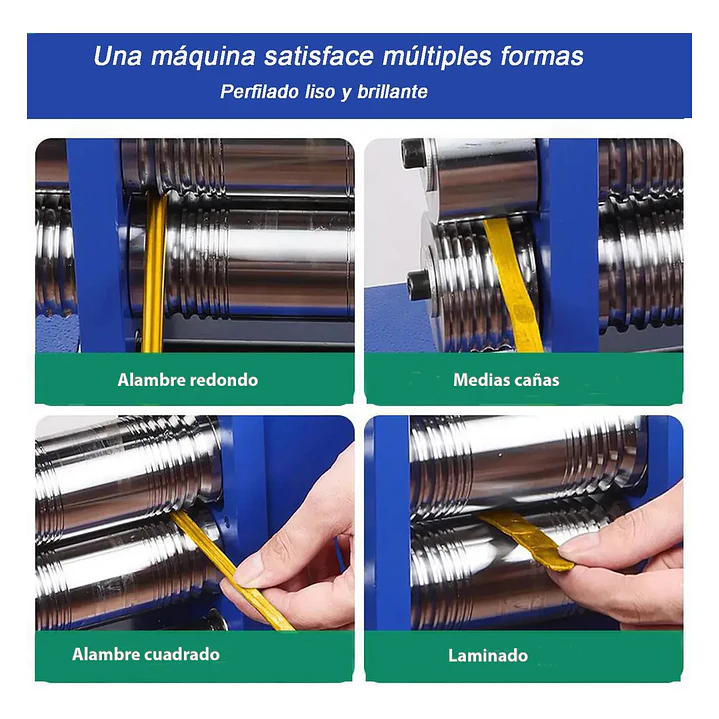 Una máquina satisface múltiples formas
Perfilado liso y brillante

Alambre redondo

Medias cañas

Alambre cuadrado

Laminado