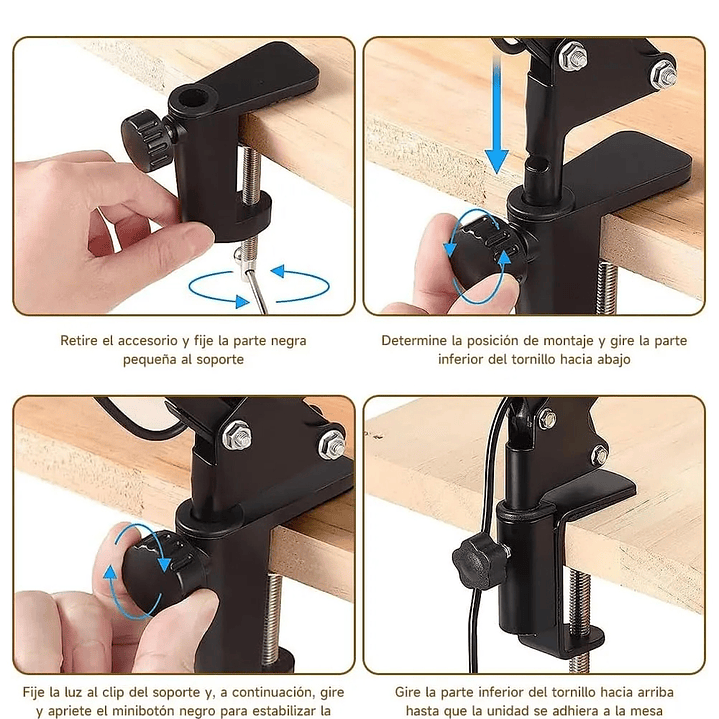 Retire el accesorio y fije la parte negra pequeña al soporte

Determine la posición de montaje y gire la parte inferior del tornillo hacia abajo

Fije la luz al clip del soporte y, a continuación, gire y apriete el minibotón negro para estabilizar la

Gire la parte inferior del tornillo hacia arriba hasta que la unidad se adhiera a la mesa