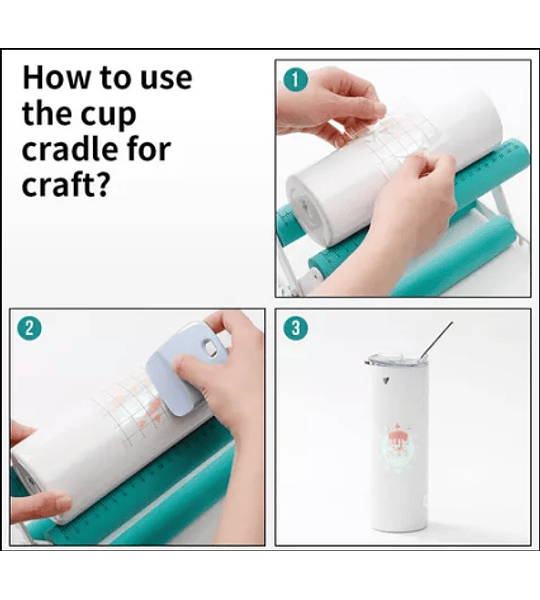 How to use the cup cradle for craft?

1

2

3