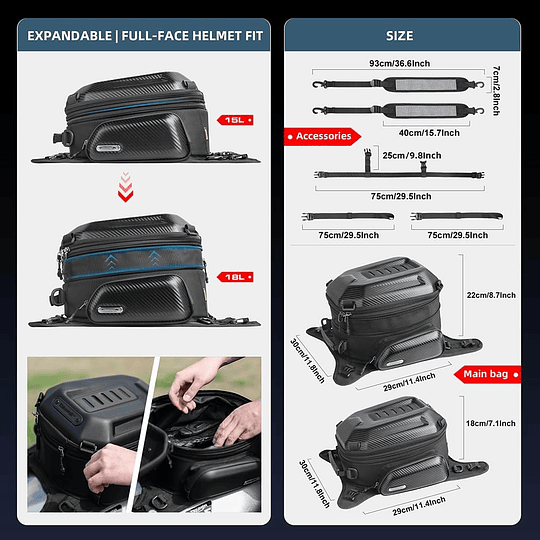 EXPANDABLE | FULL-FACE HELMET FIT

15L

18L

SIZE

93cm/36.6Inch

7cm/2.8Inch

40cm/15.7Inch

Accessories

25cm/9.8Inch

75cm/29.5Inch

75cm/29.5Inch

75cm/29.5Inch

22cm/8.7Inch

30cm/11.8Inch

29cm/11.4Inch

Main bag

18cm/7.1Inch

30cm/11.8Inch

29cm/11.4Inch