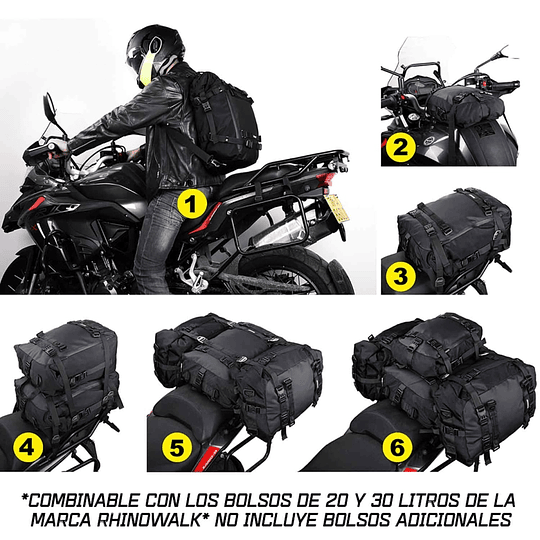 1

2

3

4

5

6

*COMBINABLE CON LOS BOLSOS DE 20 Y 30 LITROS DE LA MARCA RHINOWALK* NO INCLUYE BOLSOS ADICIONALES