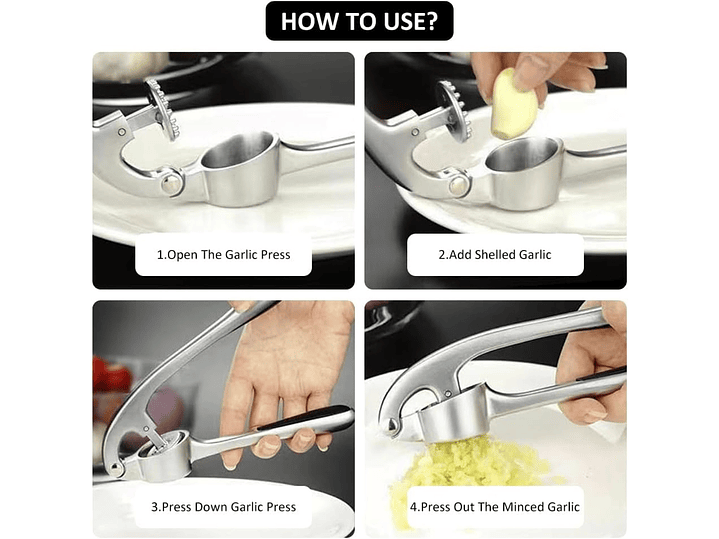 HOW TO USE?

1.Open The Garlic Press

2.Add Shelled Garlic

3.Press Down Garlic Press

4.Press Out The Minced Garlic