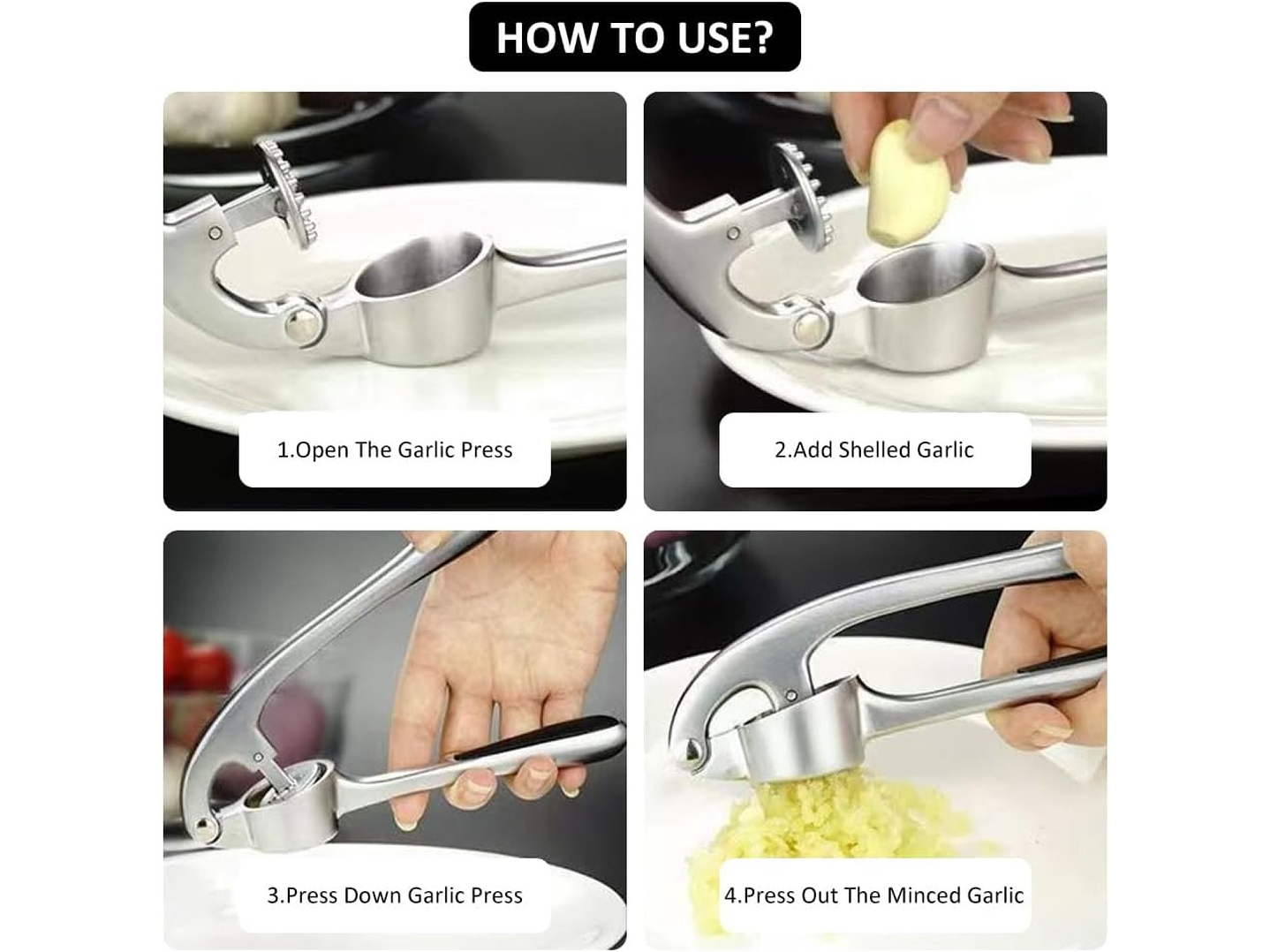 HOW TO USE?

1.Open The Garlic Press

2.Add Shelled Garlic

3.Press Down Garlic Press

4.Press Out The Minced Garlic