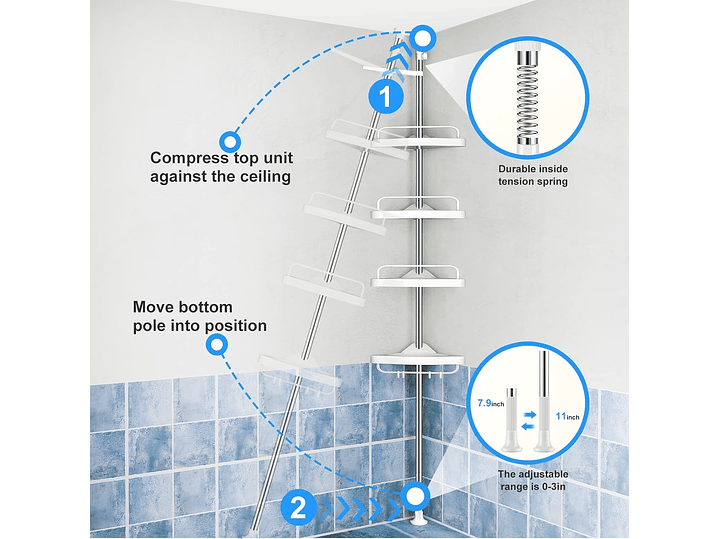 1

Compress top unit against the ceiling

Durable inside tension spring

Move bottom pole into position

7.9inch

11inch

The adjustable range is 0-3in

2