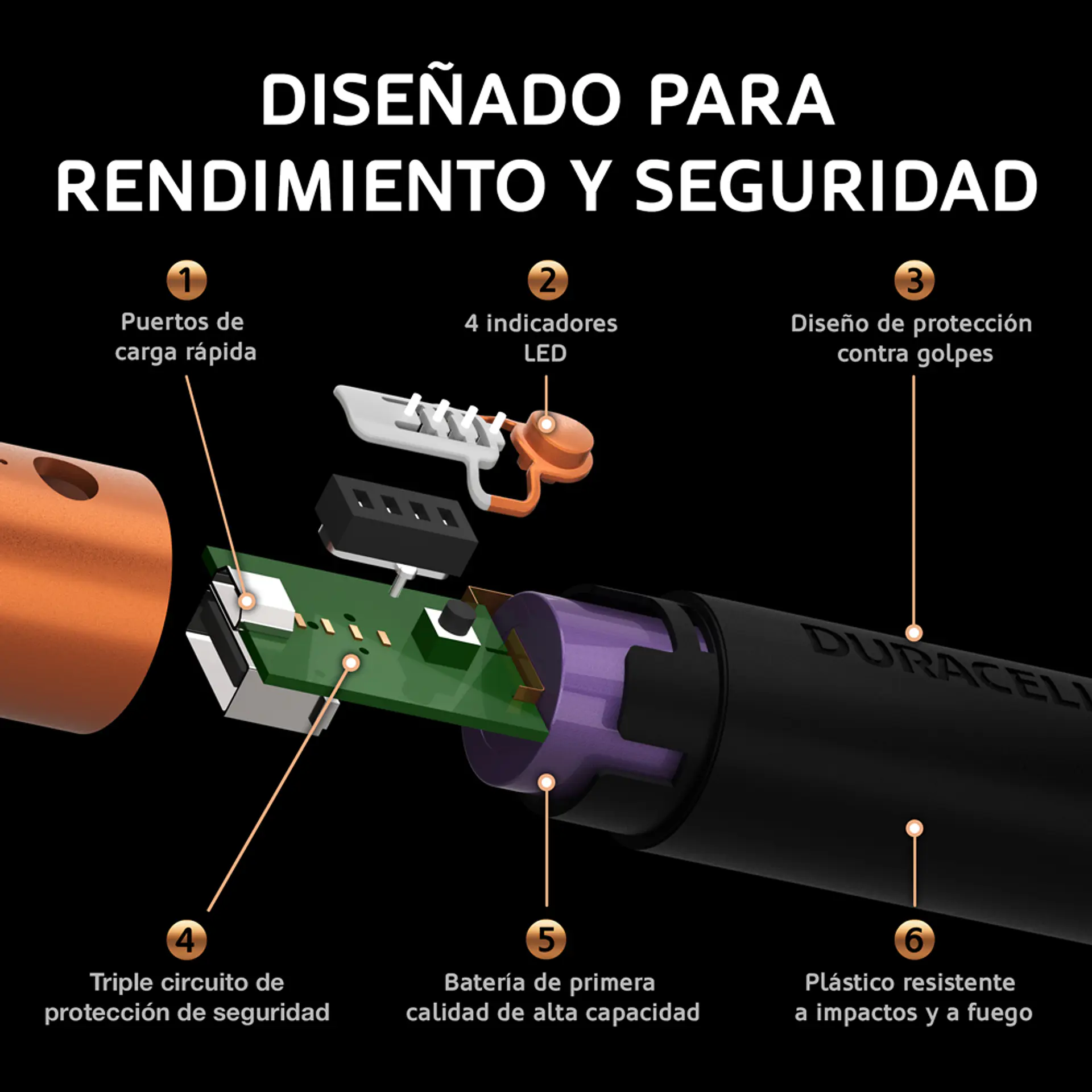 DISEÑADO PARA RENDIMIENTO Y SEGURIDAD

1
Puertos de carga rápida

2
4 indicadores LED

3
Diseño de protección contra golpes

DURACELL

4
Triple circuito de protección de seguridad

5
Batería de primera calidad de alta capacidad

6
Plástico resistente a impactos y a fuego