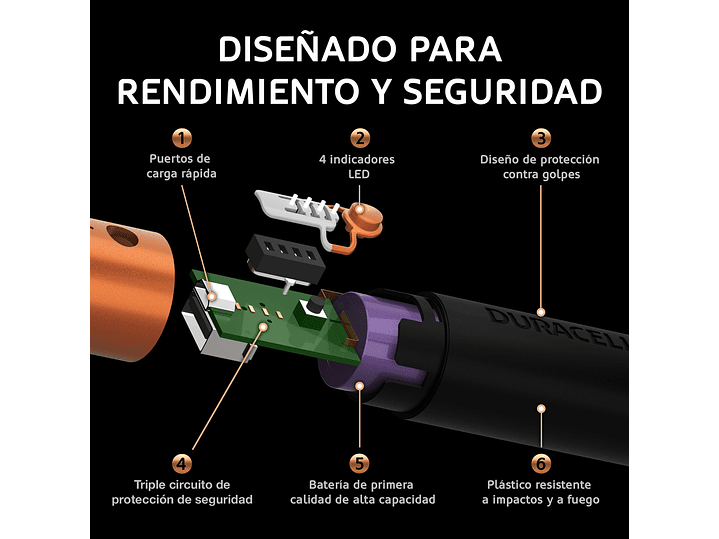 DISEÑADO PARA RENDIMIENTO Y SEGURIDAD

1
Puertos de carga rápida

2
4 indicadores LED

3
Diseño de protección contra golpes

DURACELL

4
Triple circuito de protección de seguridad

5
Batería de primera calidad de alta capacidad

6
Plástico resistente a impactos y a fuego