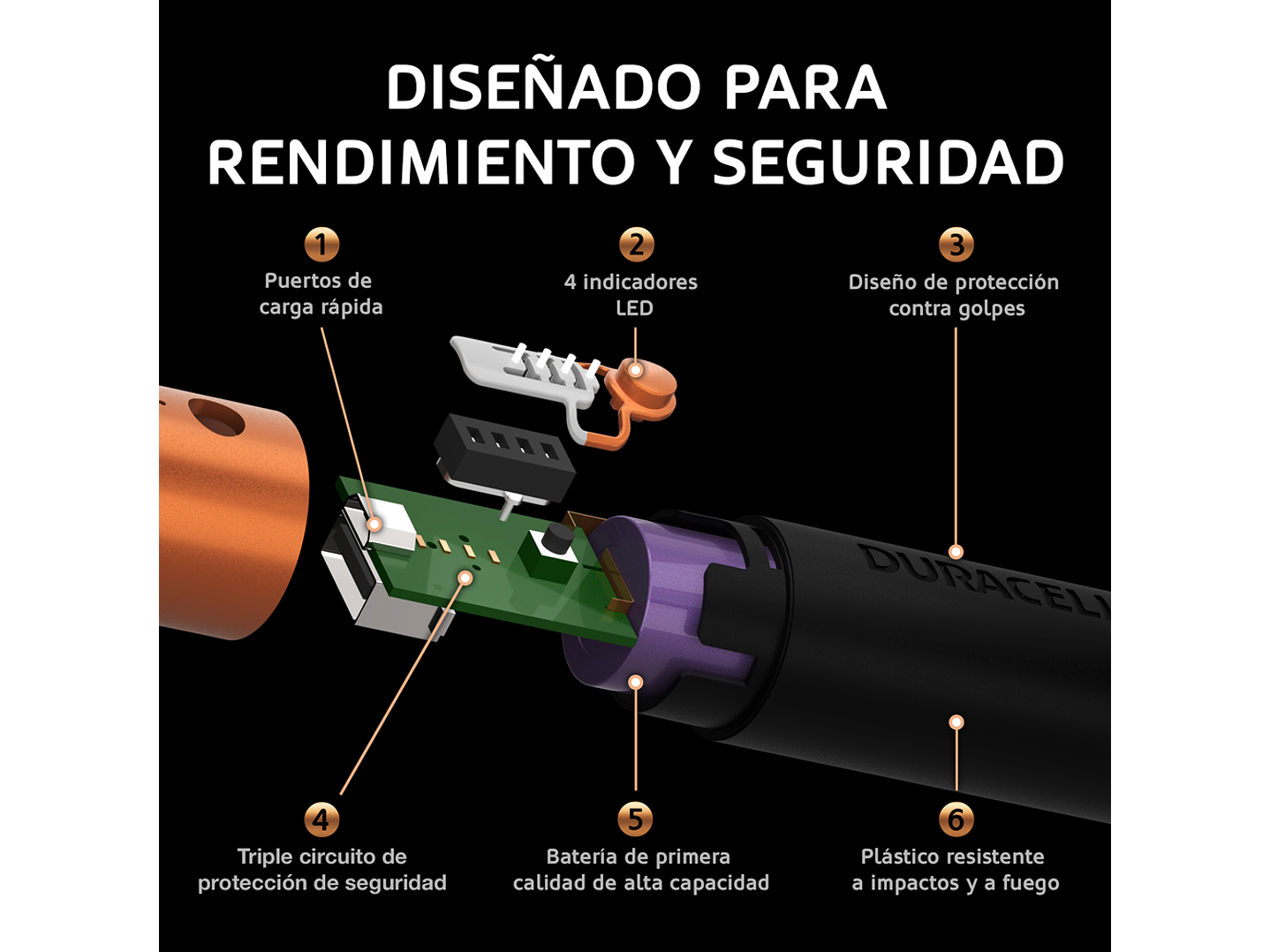 DISEÑADO PARA RENDIMIENTO Y SEGURIDAD

1
Puertos de carga rápida

2
4 indicadores LED

3
Diseño de protección contra golpes

DURACELL

4
Triple circuito de protección de seguridad

5
Batería de primera calidad de alta capacidad

6
Plástico resistente a impactos y a fuego