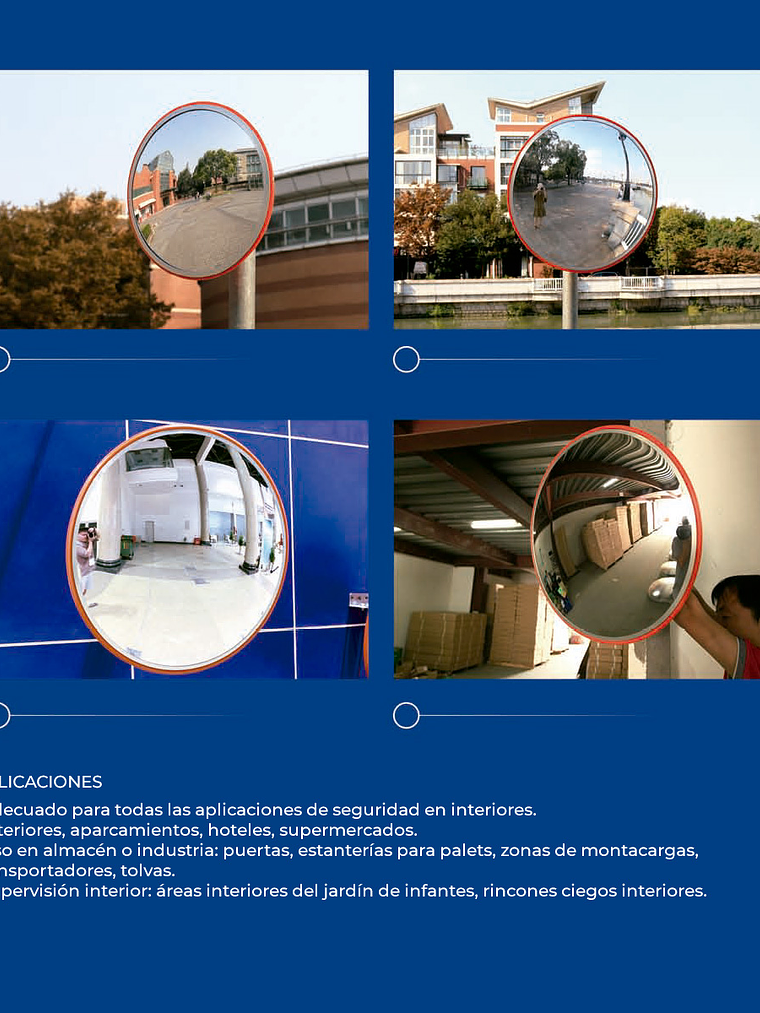 LICACIONES
lecuado para todas las aplicaciones de seguridad en interiores.
teriores, aparcamientos, hoteles, supermercados.
so en almacén o industria: puertas, estanterías para palets, zonas de montacargas,
nsportadores, tolvas.
pervisión interior: áreas interiores del jardín de infantes, rincones ciegos interiores.