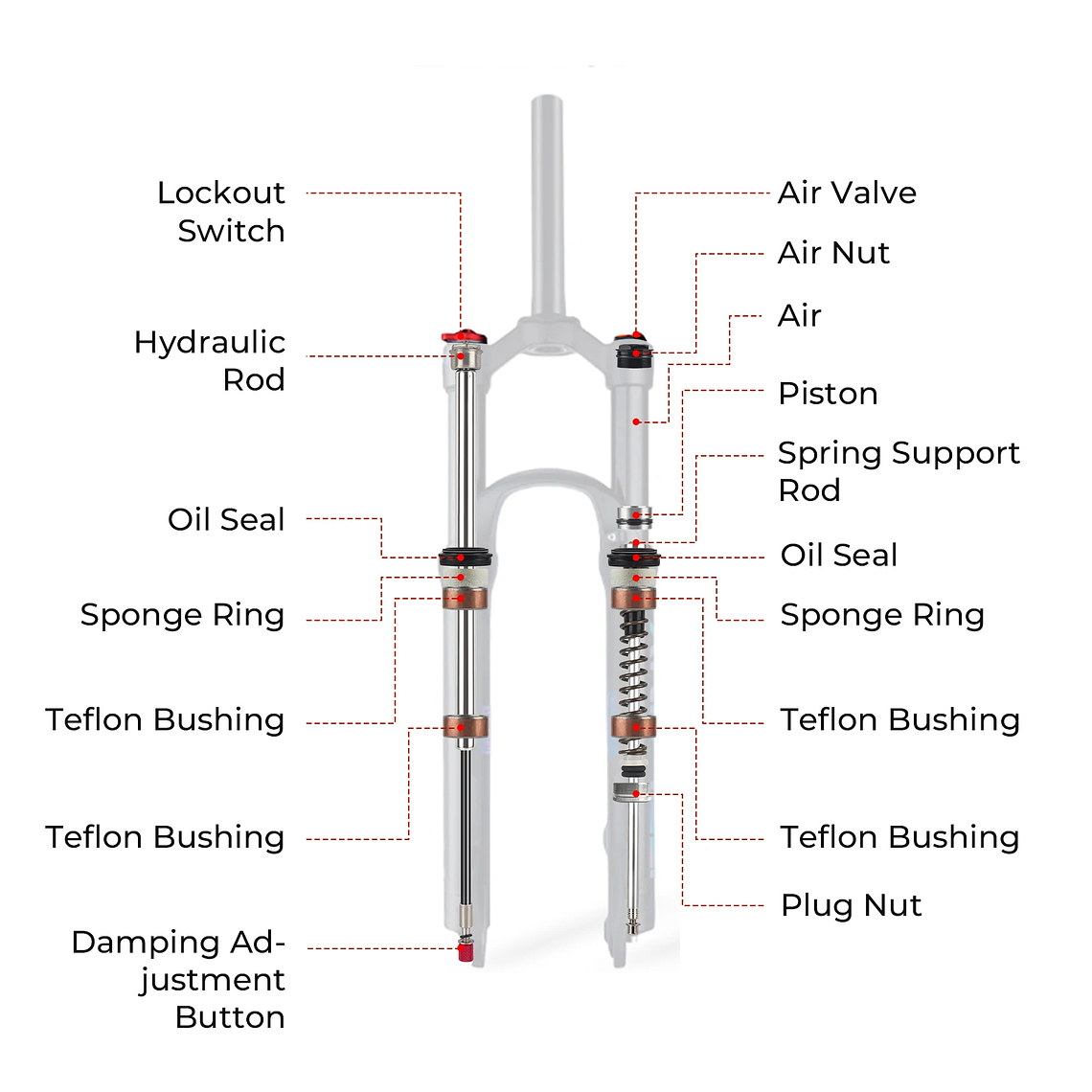 Lockout Switch

Hydraulic Rod

Oil Seal

Sponge Ring

Teflon Bushing

Teflon Bushing

Damping Adjustment Button

Air Valve

Air Nut

Air

Piston

Spring Support Rod

Oil Seal

Sponge Ring

Teflon Bushing

Teflon Bushing

Plug Nut