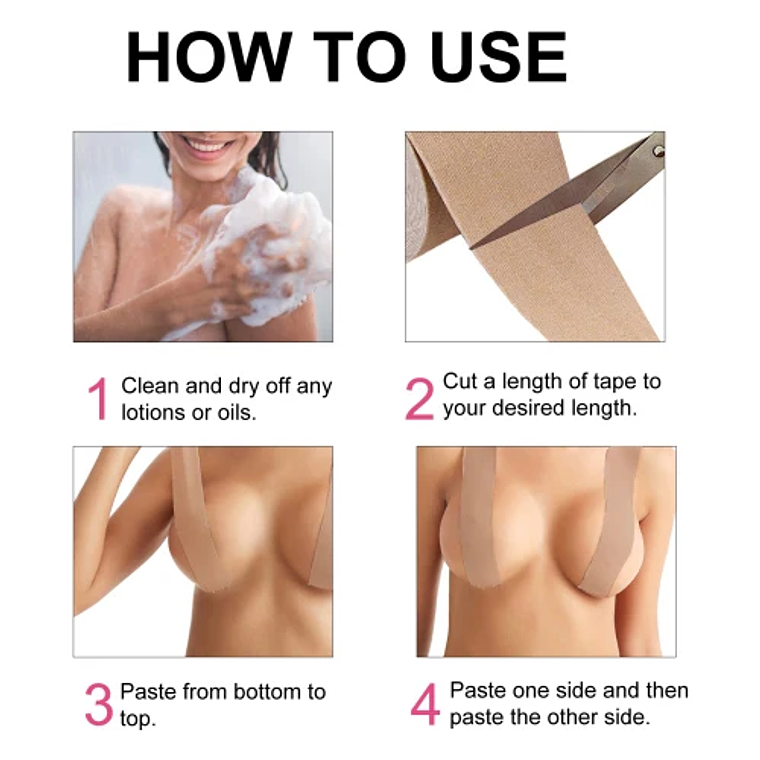 HOW TO USE

1 Clean and dry off any lotions or oils.

2 Cut a length of tape to your desired length.

3 Paste from bottom to top.

4 Paste one side and then paste the other side.