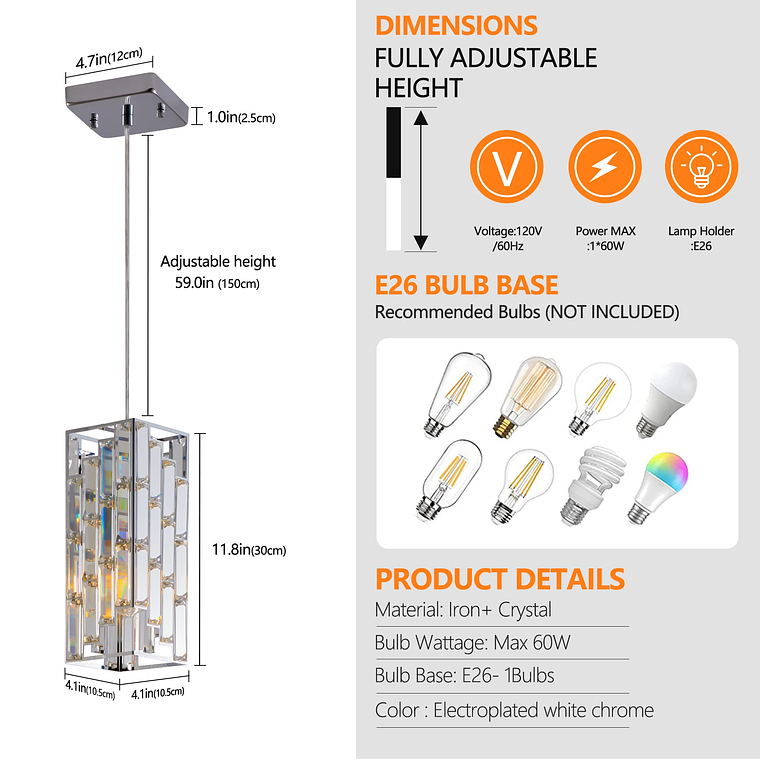 4.7in(12cm)

1.0in(2.5cm)

Adjustable height
59.0in (150cm)

11.8in(30cm)

4.1in(10.5cm) 4.1in(10.5cm)

DIMENSIONS
FULLY ADJUSTABLE HEIGHT

V

Voltage:120V /60Hz

Power MAX :1*60W

Lamp Holder :E26

E26 BULB BASE
Recommended Bulbs (NOT INCLUDED)

PRODUCT DETAILS
Material: Iron+ Crystal
Bulb Wattage: Max 60W
Bulb Base: E26- 1Bulbs
Color : Electroplated white chrome