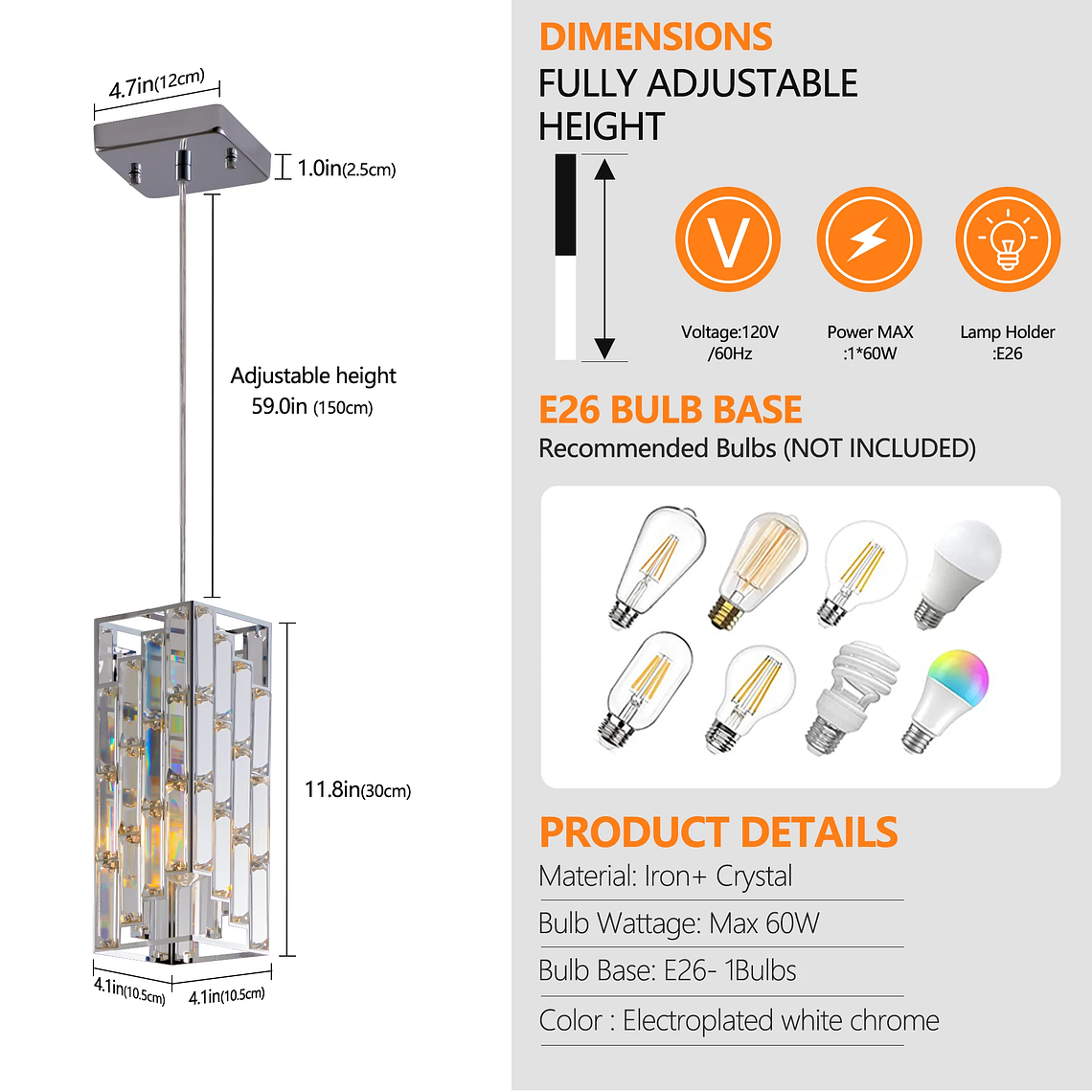 4.7in(12cm)

1.0in(2.5cm)

Adjustable height
59.0in (150cm)

11.8in(30cm)

4.1in(10.5cm)
4.1in(10.5cm)

DIMENSIONS
FULLY ADJUSTABLE HEIGHT

V

Voltage:120V /60Hz

Power MAX :1*60W

Lamp Holder :E26

E26 BULB BASE
Recommended Bulbs (NOT INCLUDED)

PRODUCT DETAILS
Material: Iron+ Crystal
Bulb Wattage: Max 60W
Bulb Base: E26- 1Bulbs
Color : Electroplated white chrome