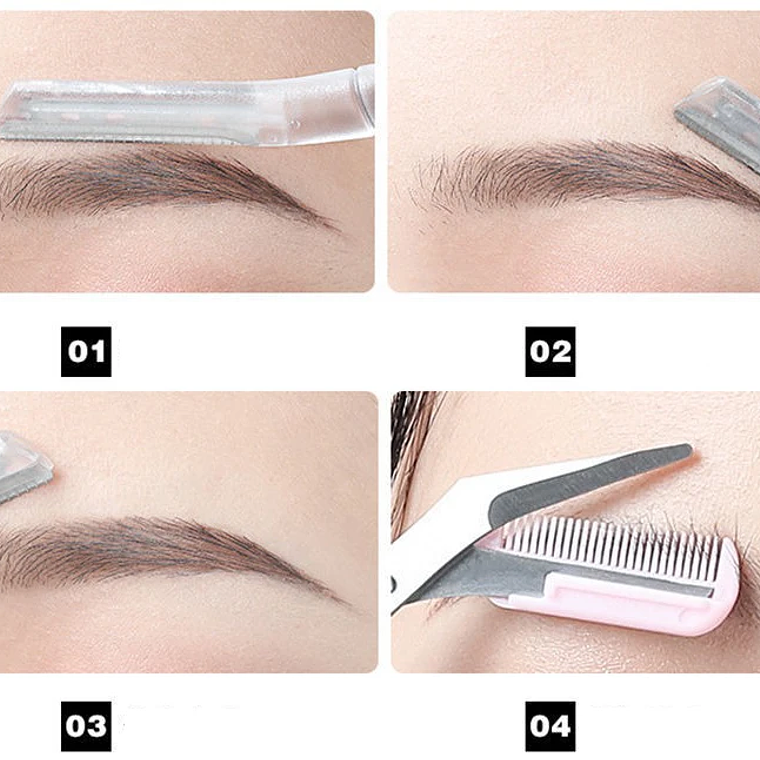 01

02

03

04