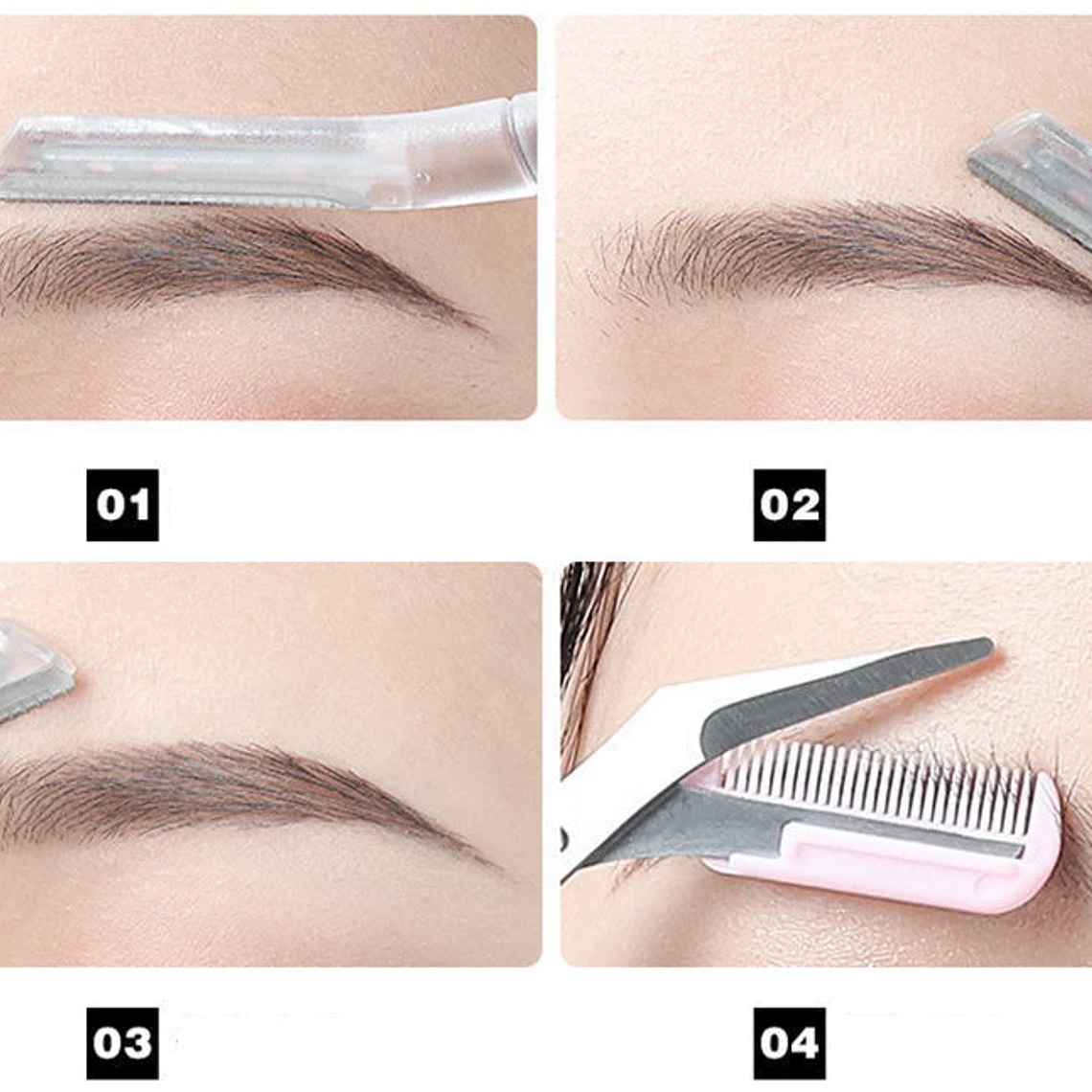 01

02

03

04