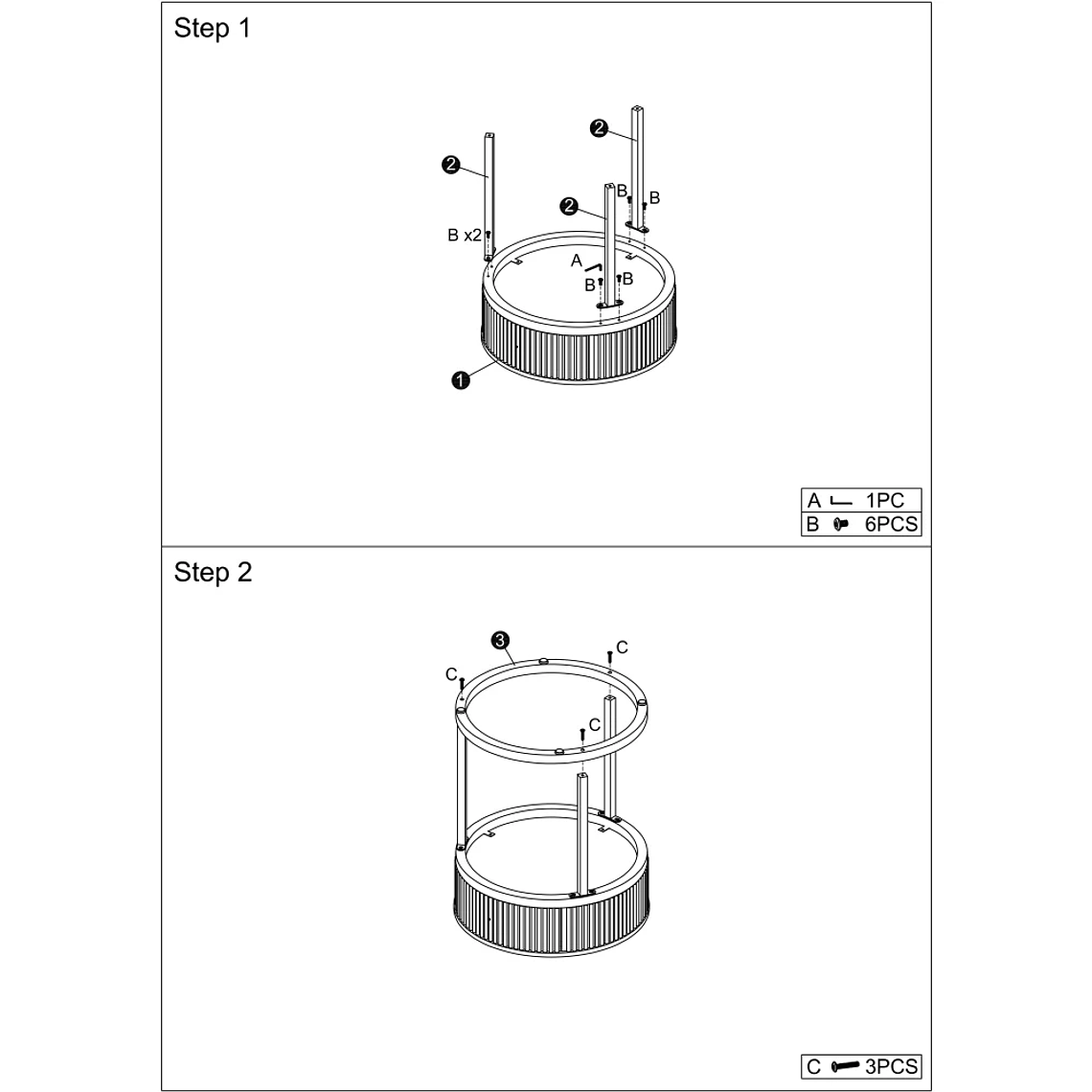 Step 1

2

2

2

B

B

B x2

A

B

B

1

| A | 1PC |
|---|---|
| B | 6PCS |

Step 2

3

C

C

C

| C | 3PCS |
|---|---|