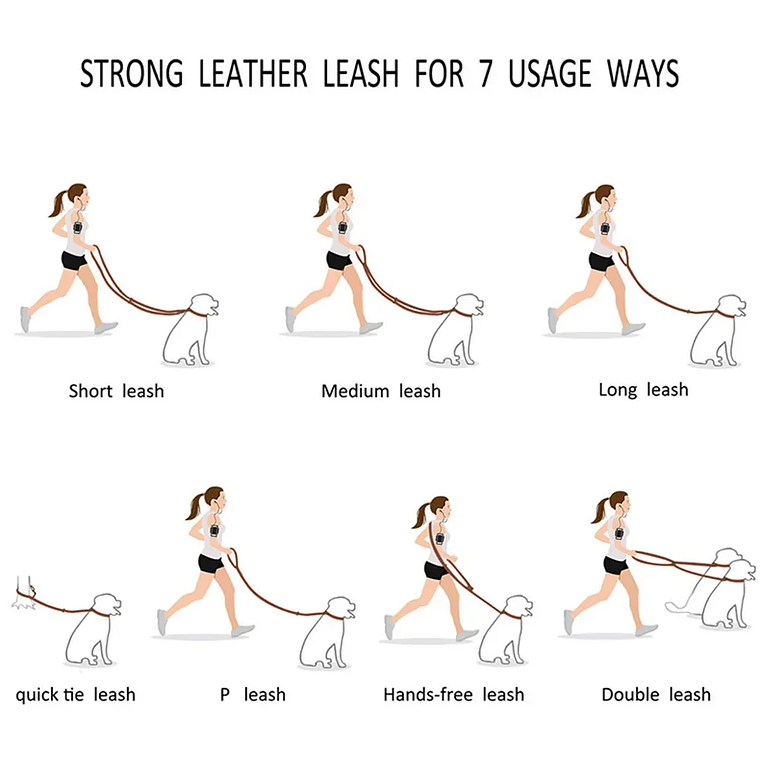 STRONG LEATHER LEASH FOR 7 USAGE WAYS

Short leash

Medium leash

Long leash

quick tie leash

P leash

Hands-free leash

Double leash