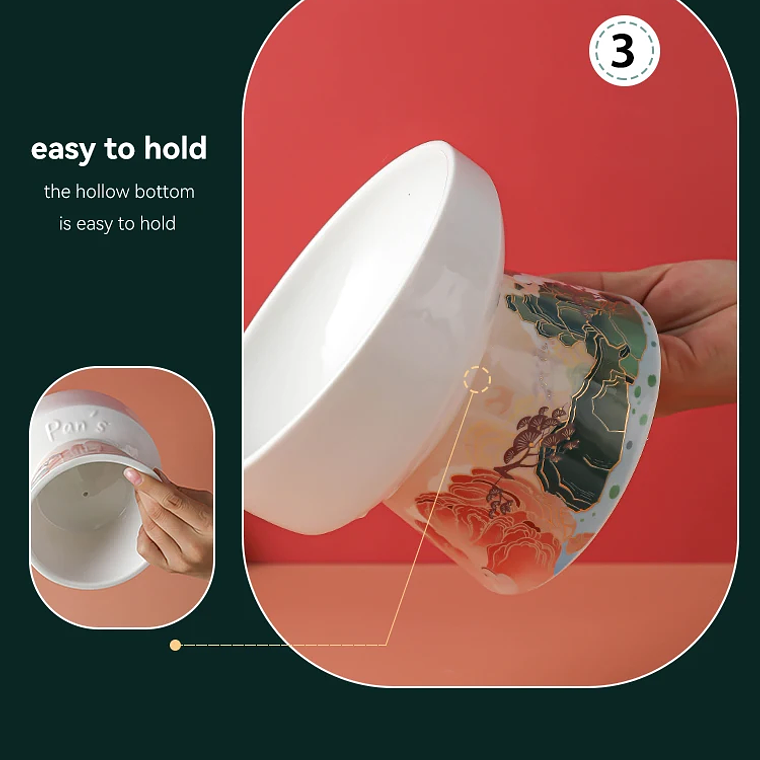 3

easy to hold

the hollow bottom is easy to hold

Pan's