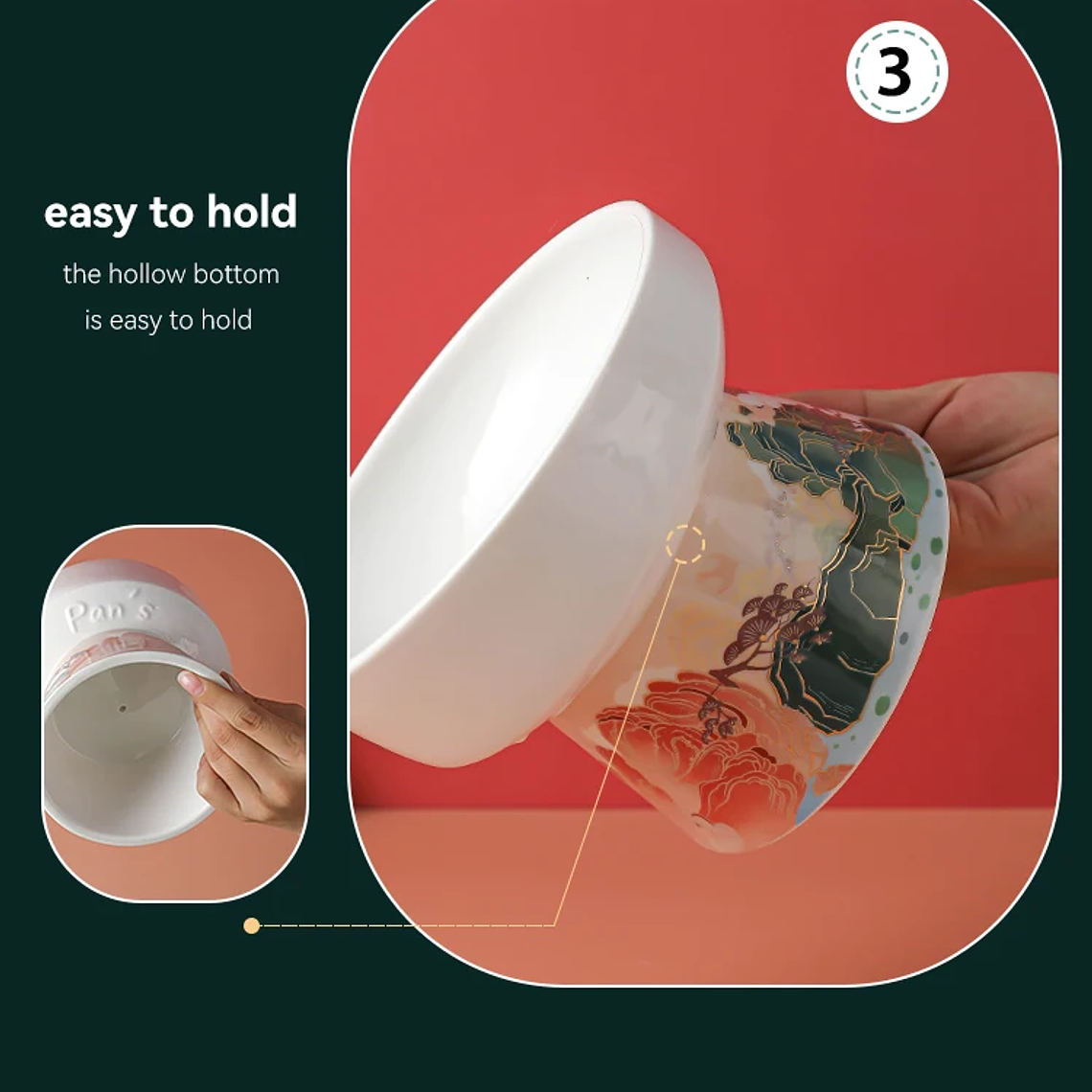 3

easy to hold

the hollow bottom
is easy to hold

Pan's