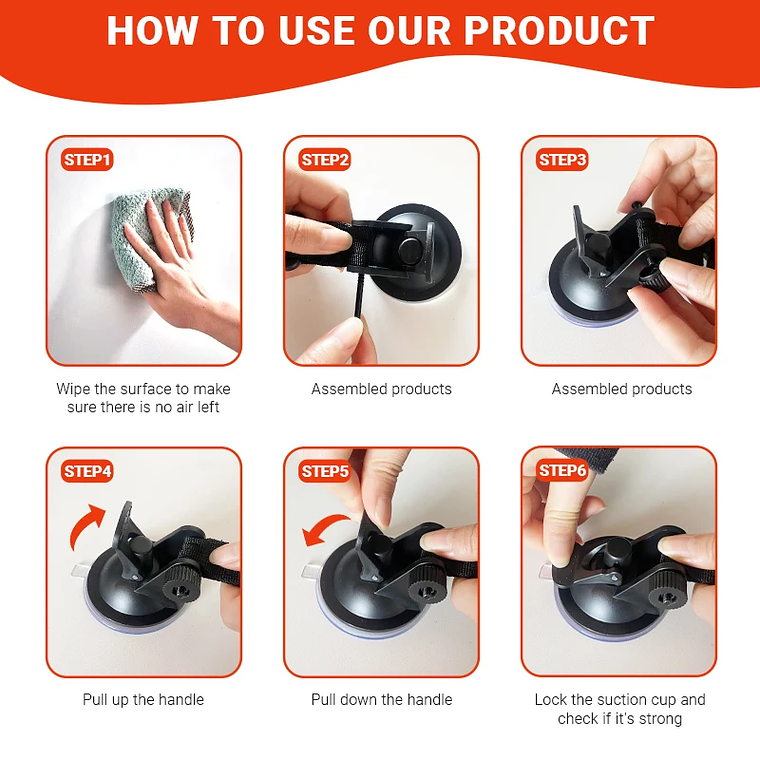 HOW TO USE OUR PRODUCT

STEP1

Wipe the surface to make sure there is no air left

STEP2

Assembled products

STEP3

Assembled products

STEP4

Pull up the handle

STEP5

Pull down the handle

STEP6

Lock the suction cup and check if it's strong