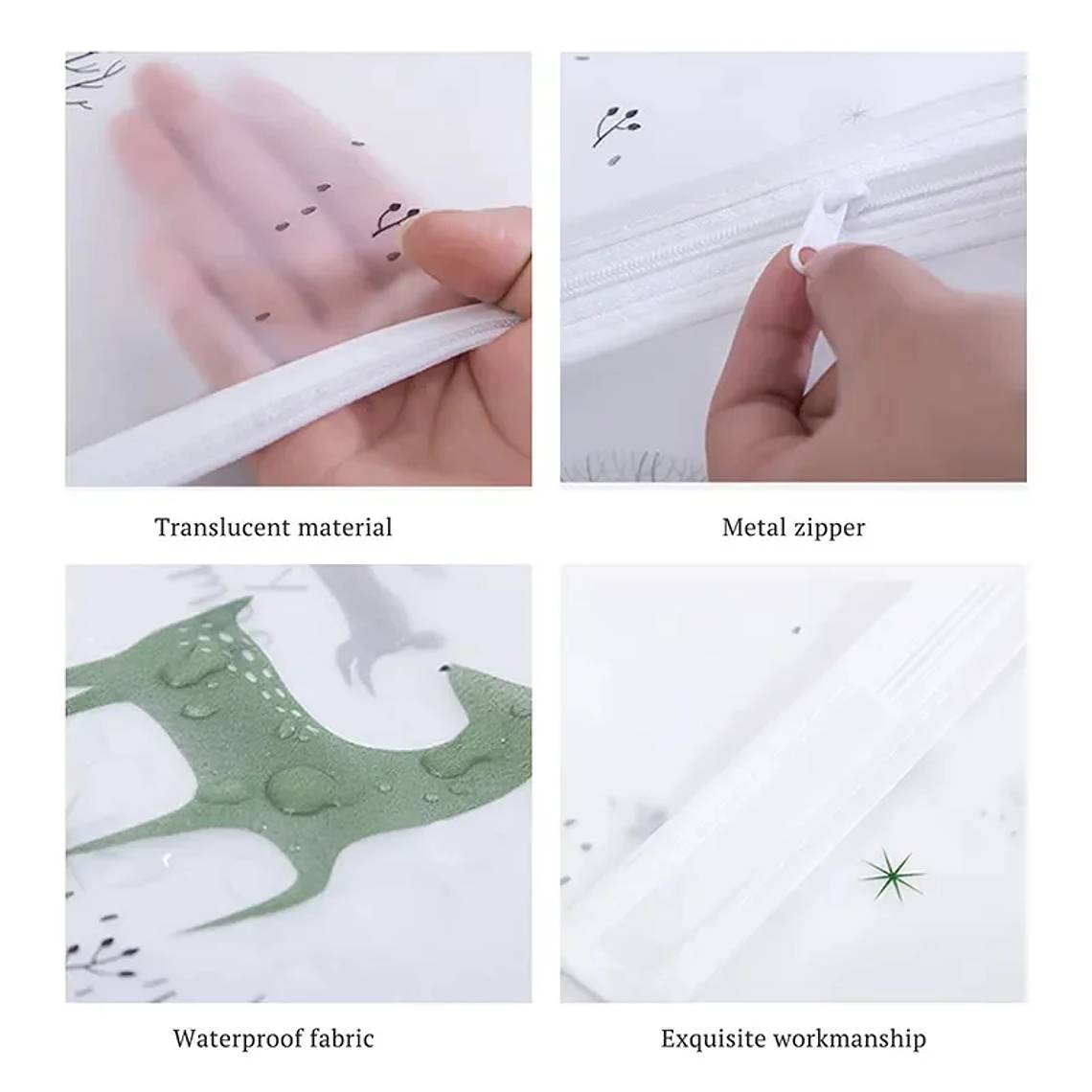 Translucent material

Metal zipper

Waterproof fabric

Exquisite workmanship