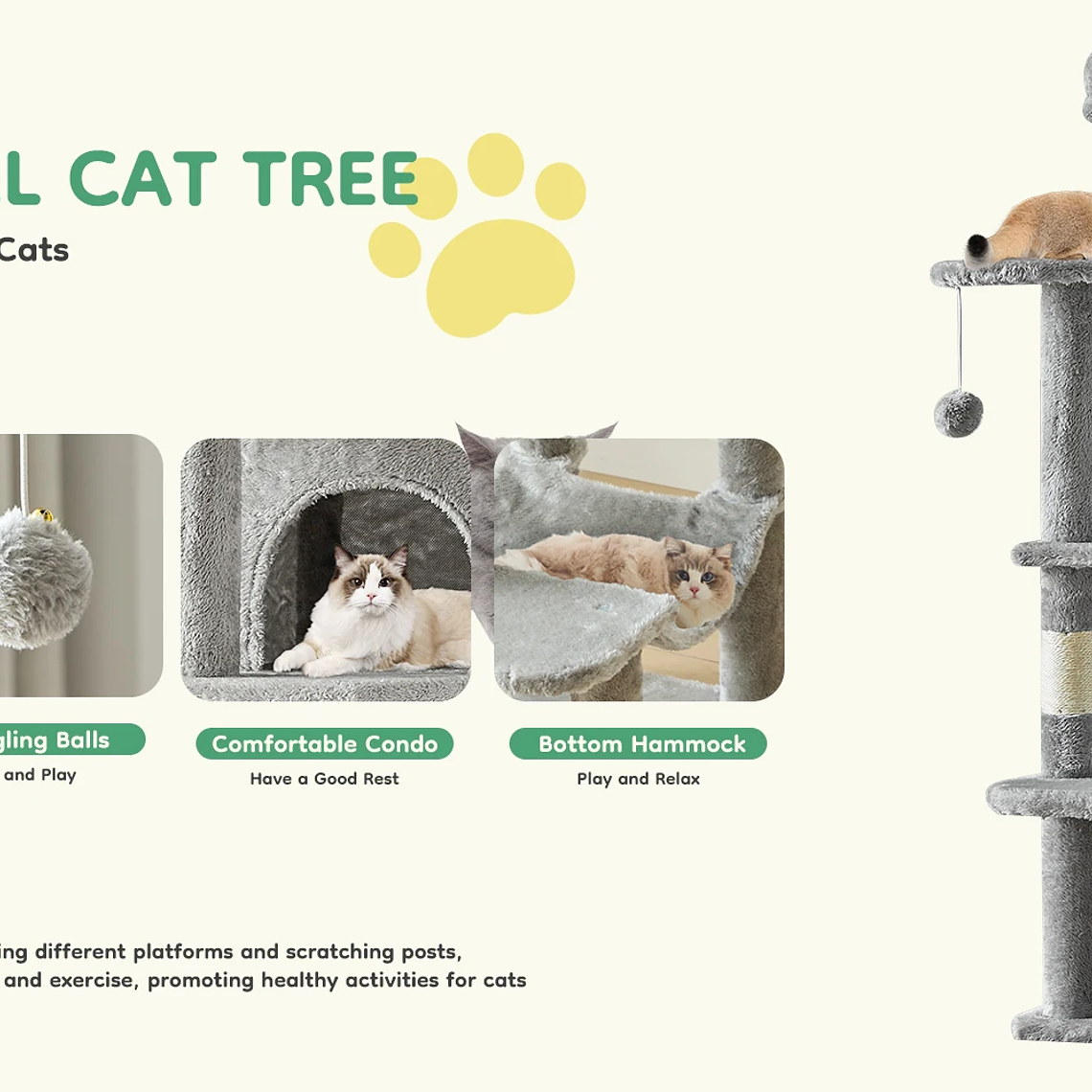 L CAT TREE

Cats

gling Balls

and Play

Comfortable Condo

Have a Good Rest

Bottom Hammock

Play and Relax

ing different platforms and scratching posts, and exercise, promoting healthy activities for cats