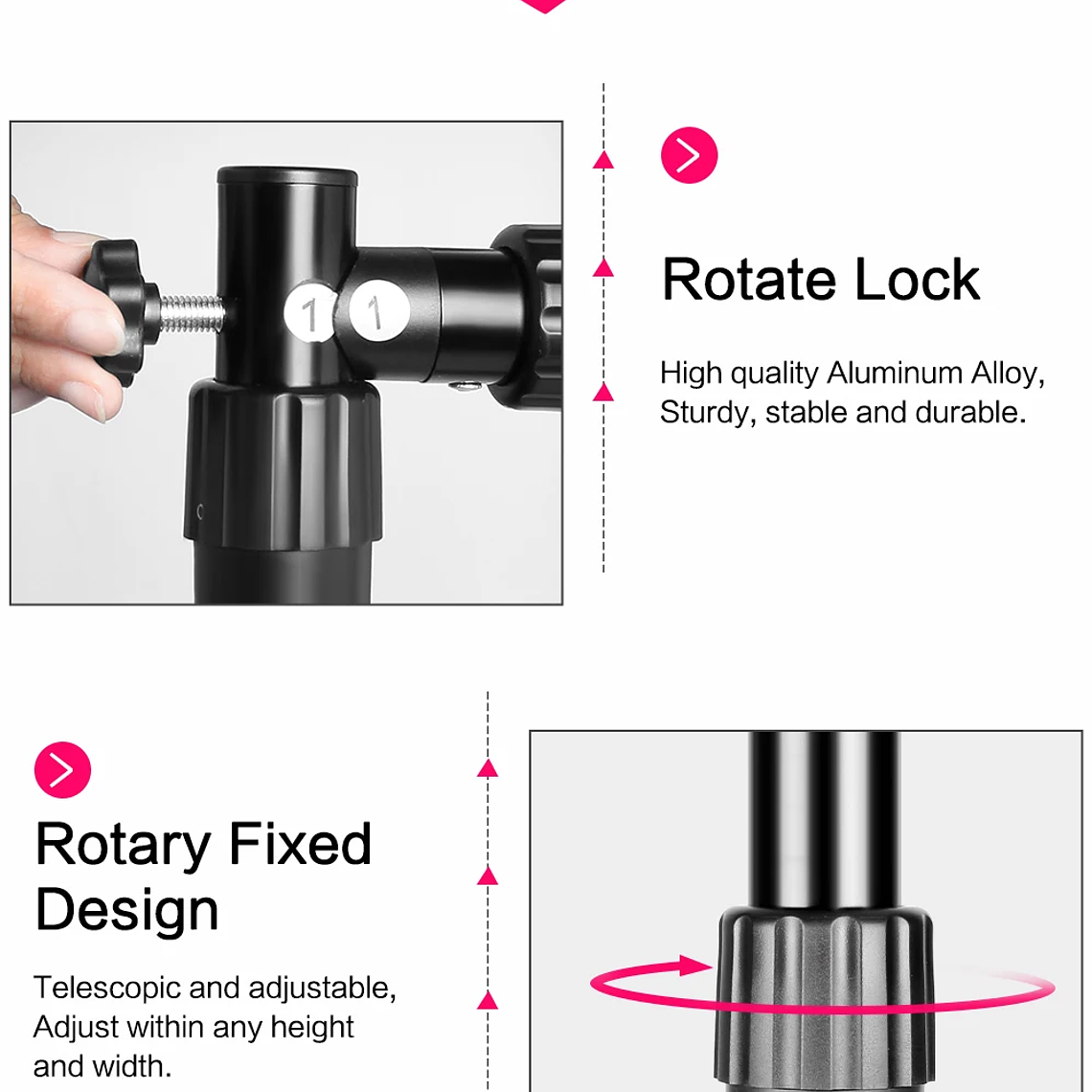 1 1

Rotate Lock

High quality Aluminum Alloy, Sturdy, stable and durable.

Rotary Fixed Design

Telescopic and adjustable, Adjust within any height and width.