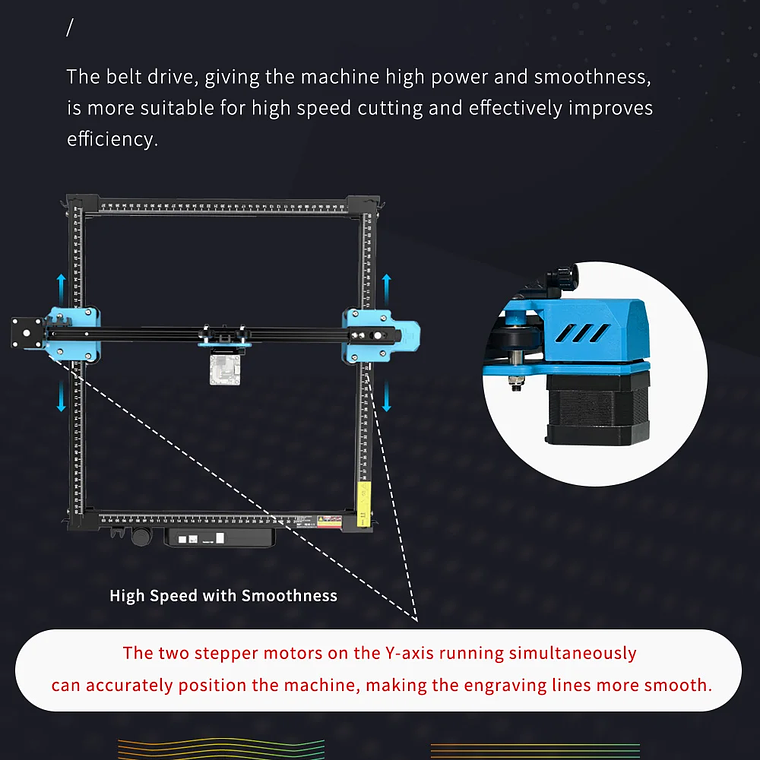 /

The belt drive, giving the machine high power and smoothness, is more suitable for high speed cutting and effectively improves efficiency.

High Speed with Smoothness

The two stepper motors on the Y-axis running simultaneously can accurately position the machine, making the engraving lines more smooth.