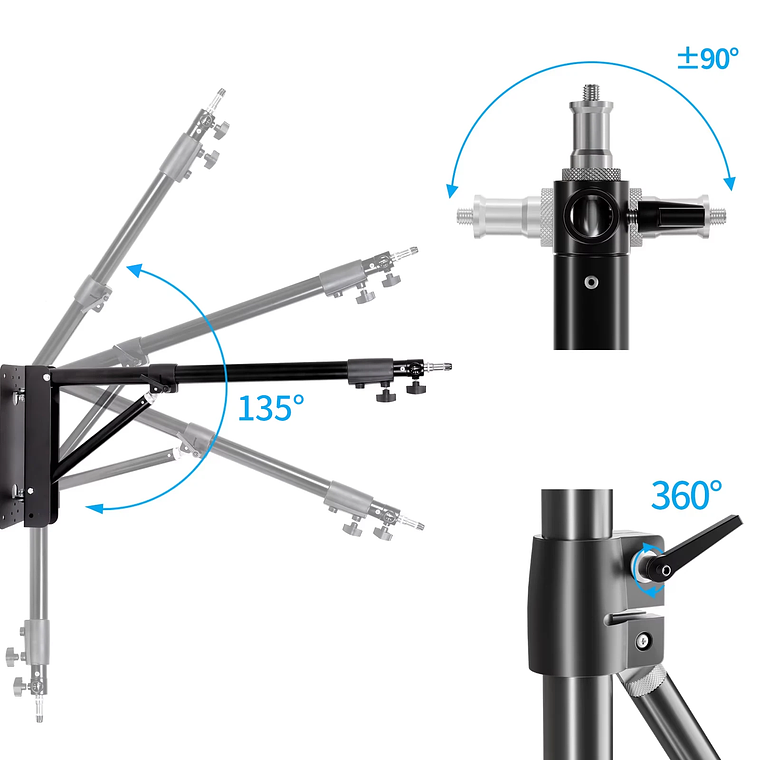 ±90°

135°

360°